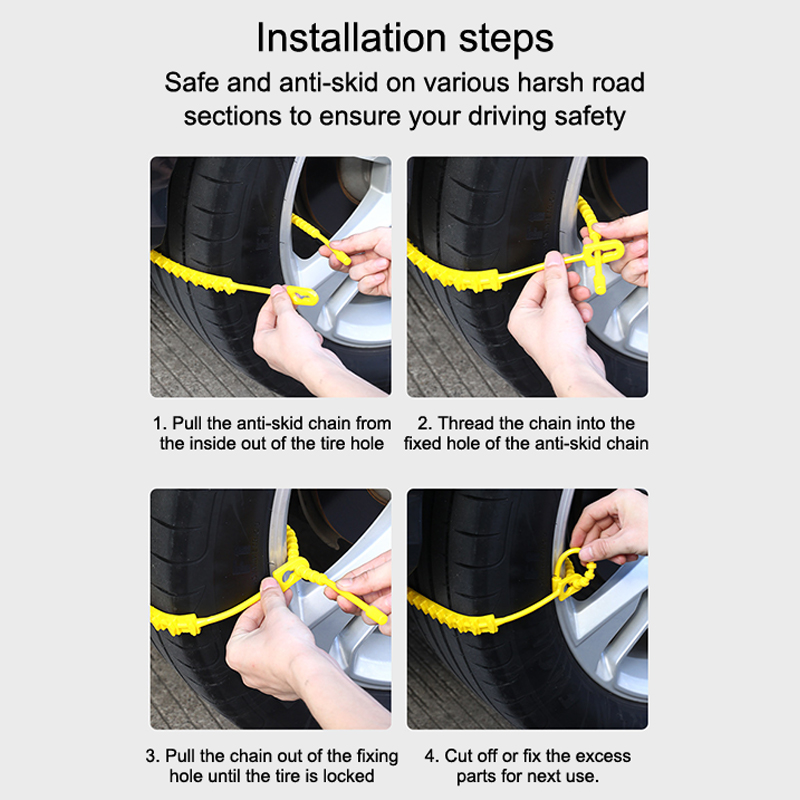 Installation steps

Safe and anti-skid on various harsh road sections to ensure your driving safety

1. Pull the anti-skid chain from the inside out of the tire hole

2. Thread the chain into the fixed hole of the anti-skid chain

3. Pull the chain out of the fixing hole until the tire is locked

4. Cut off or fix the excess parts for next use.