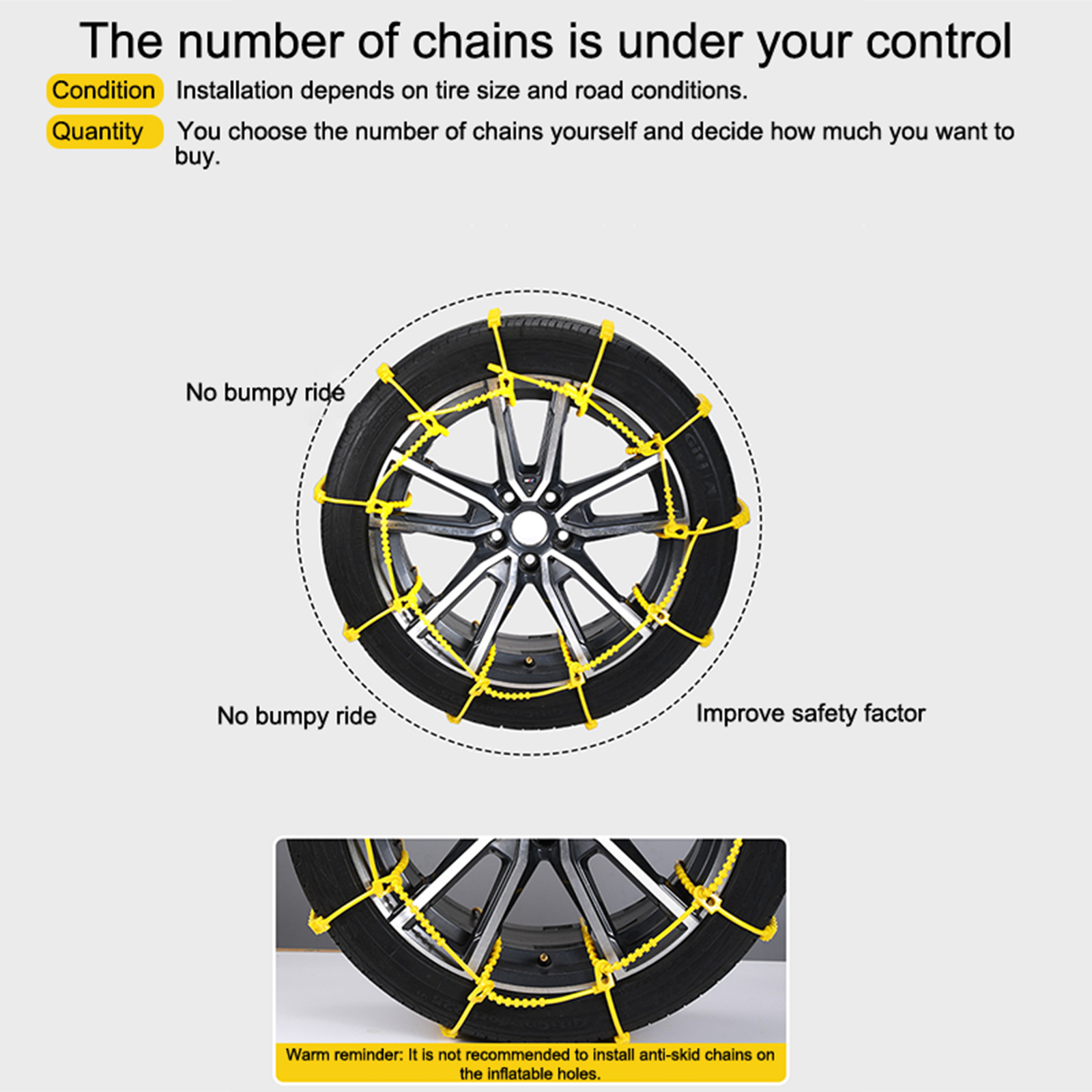 The number of chains is under your control

Condition Installation depends on tire size and road conditions.

Quantity You choose the number of chains yourself and decide how much you want to buy.

No bumpy ride

No bumpy ride

Improve safety factor

Warm reminder: It is not recommended to install anti-skid chains on the inflatable holes.