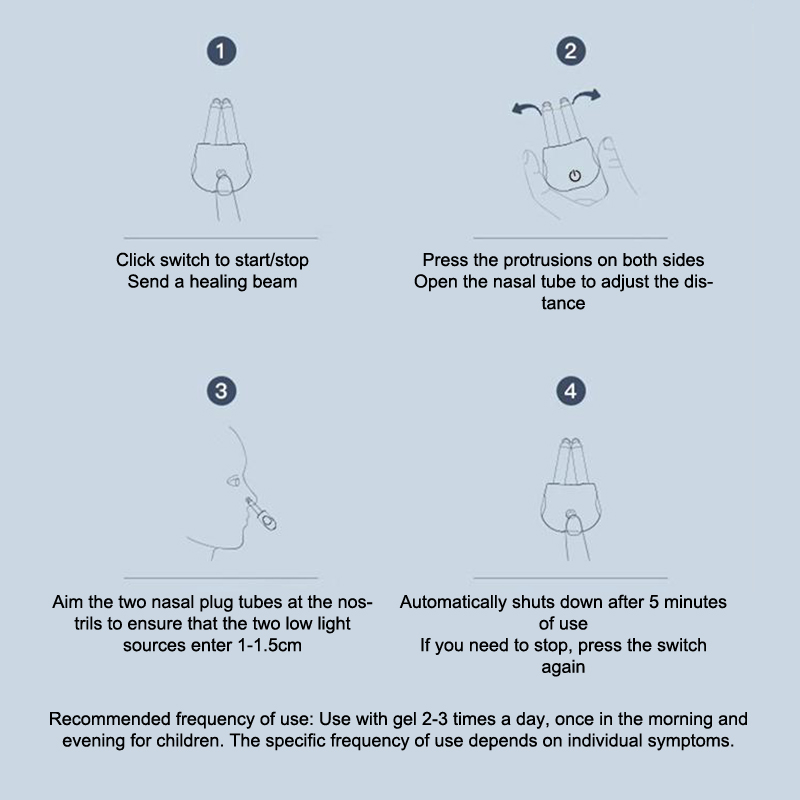 1

Click switch to start/stop
Send a healing beam

2

Press the protrusions on both sides
Open the nasal tube to adjust the distance

3

Aim the two nasal plug tubes at the nostrils to ensure that the two low light sources enter 1-1.5cm

4

Automatically shuts down after 5 minutes of use
If you need to stop, press the switch again

Recommended frequency of use: Use with gel 2-3 times a day, once in the morning and evening for children. The specific frequency of use depends on individual symptoms.