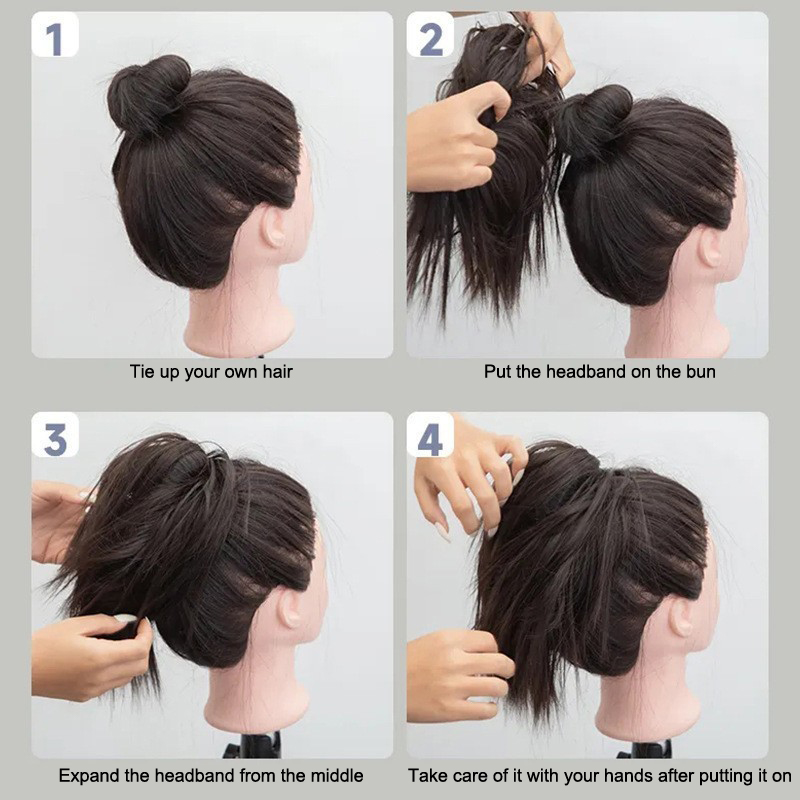 1

Tie up your own hair

2

Put the headband on the bun

3

Expand the headband from the middle

4

Take care of it with your hands after putting it on