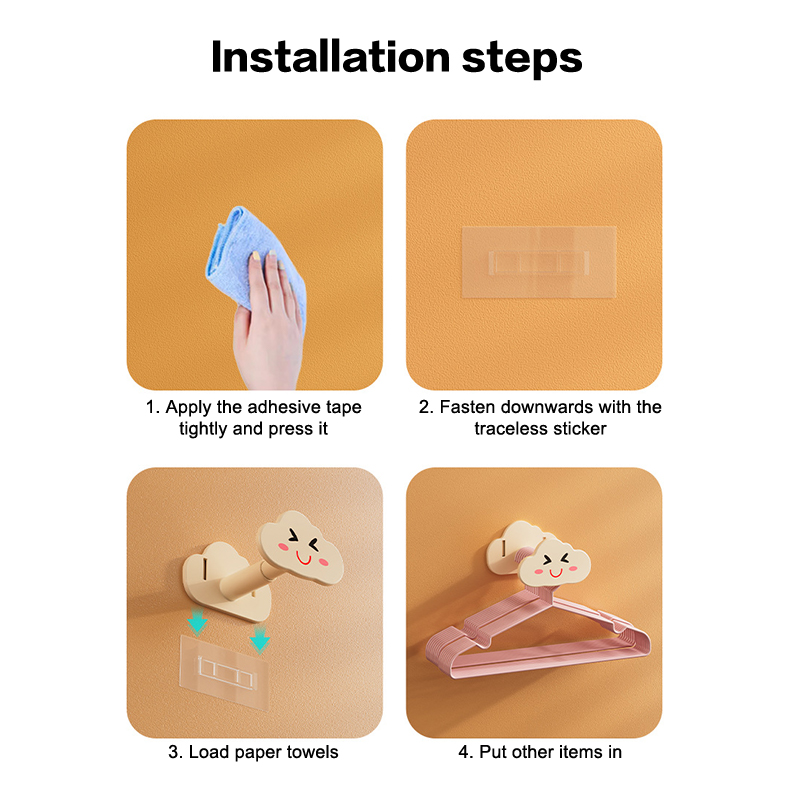 Installation steps

1. Apply the adhesive tape tightly and press it

2. Fasten downwards with the traceless sticker

3. Load paper towels

4. Put other items in