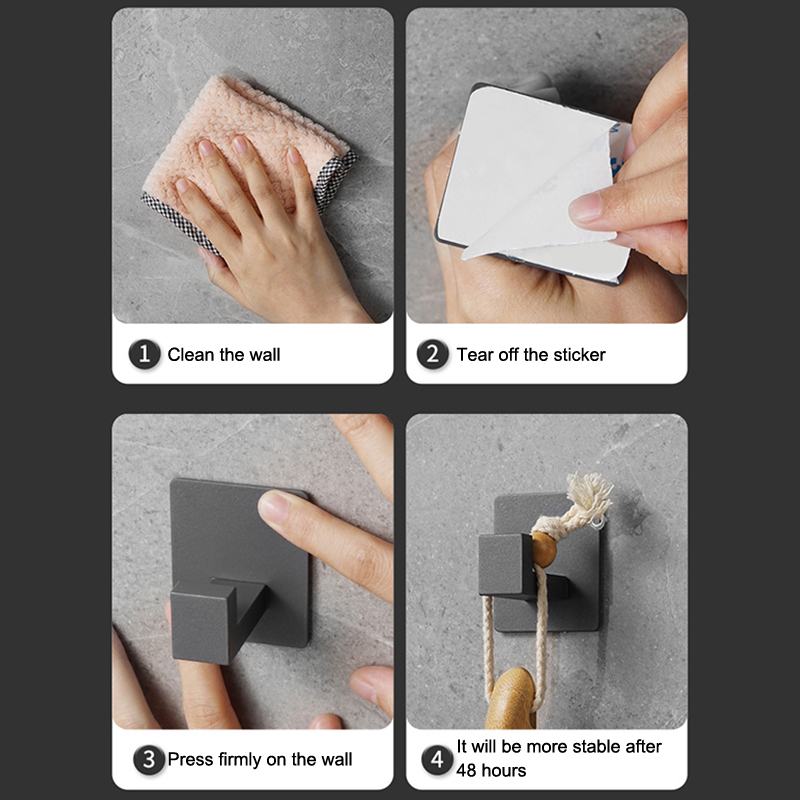 1 Clean the wall

2 Tear off the sticker

3 Press firmly on the wall

4 It will be more stable after 48 hours