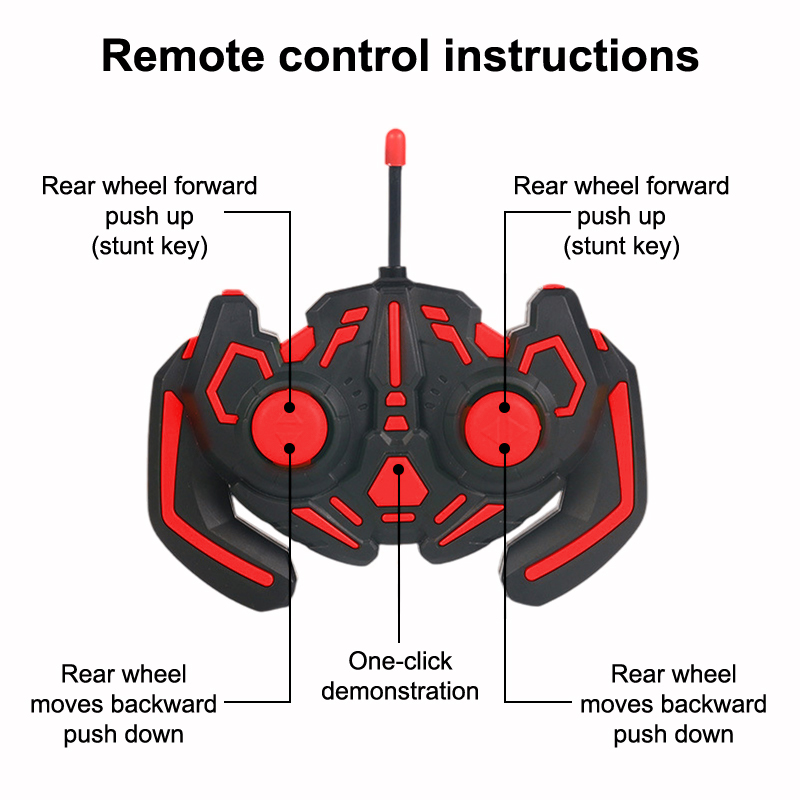 Remote control instructions

Rear wheel forward push up (stunt key)

Rear wheel forward push up (stunt key)

Rear wheel moves backward push down

One-click demonstration

Rear wheel moves backward push down