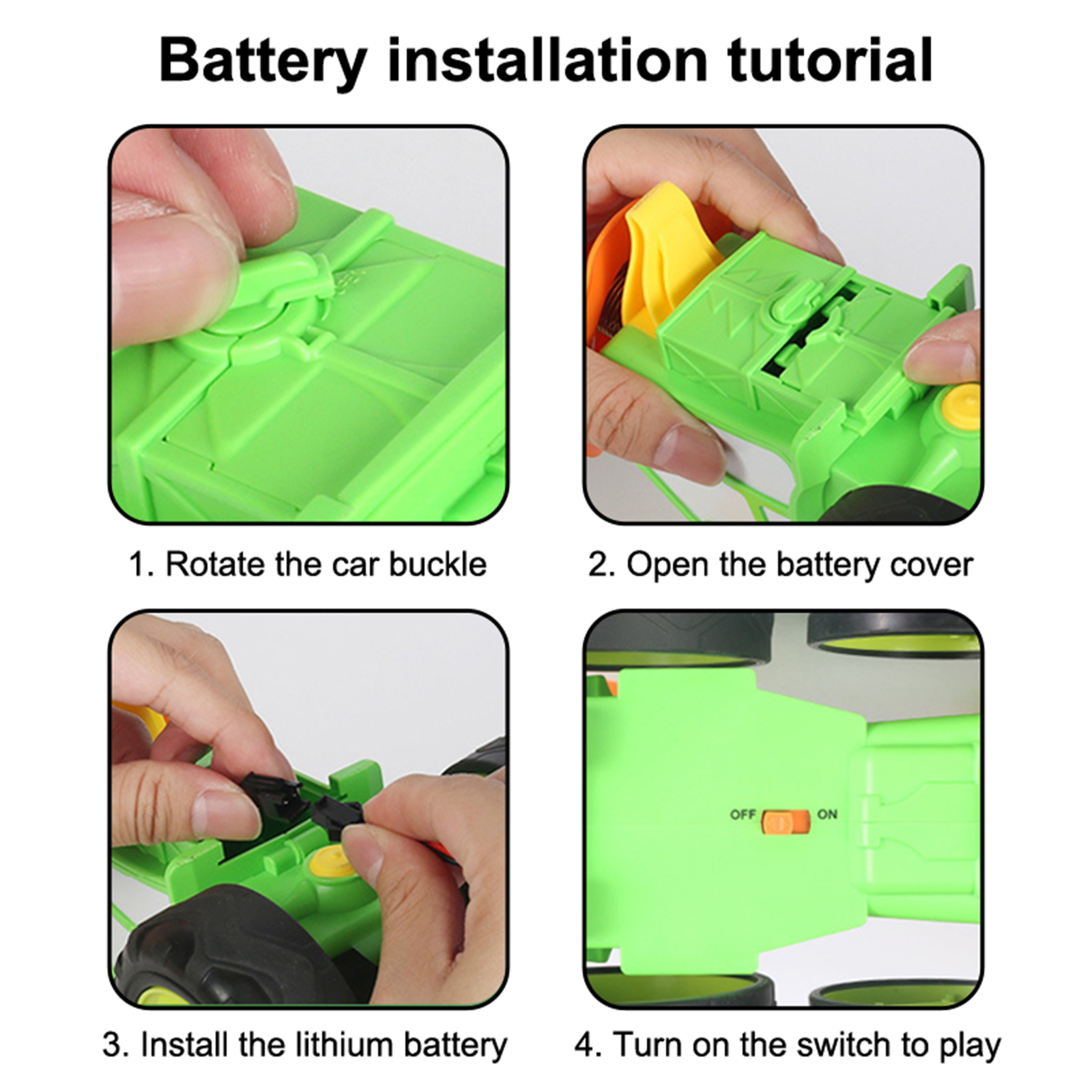 Battery installation tutorial

1. Rotate the car buckle

2. Open the battery cover

3. Install the lithium battery

OFF ON

4. Turn on the switch to play