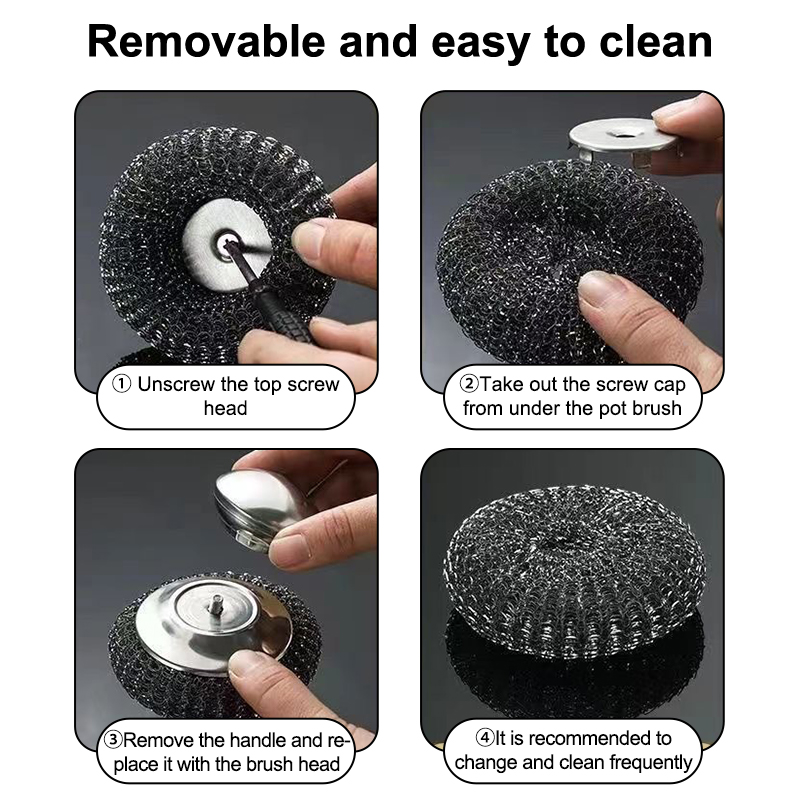 Removable and easy to clean

① Unscrew the top screw head

②Take out the screw cap from under the pot brush

③Remove the handle and replace it with the brush head

④It is recommended to change and clean frequently