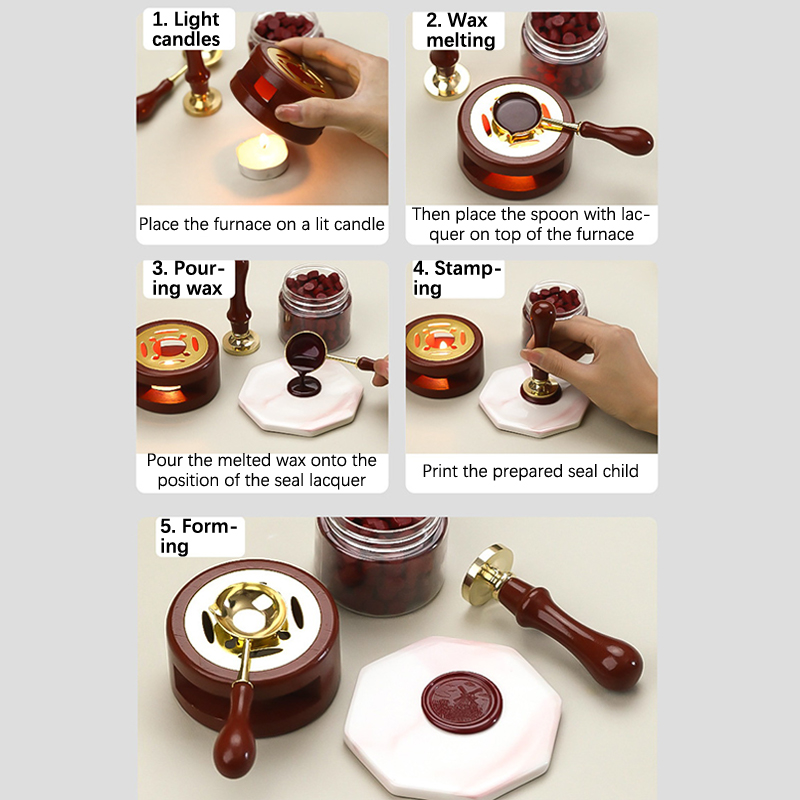 1. Light candles

Place the furnace on a lit candle

2. Wax melting

Then place the spoon with lacquer on top of the furnace

3. Pouring wax

Pour the melted wax onto the position of the seal lacquer

4. Stamping

Print the prepared seal child

5. Forming