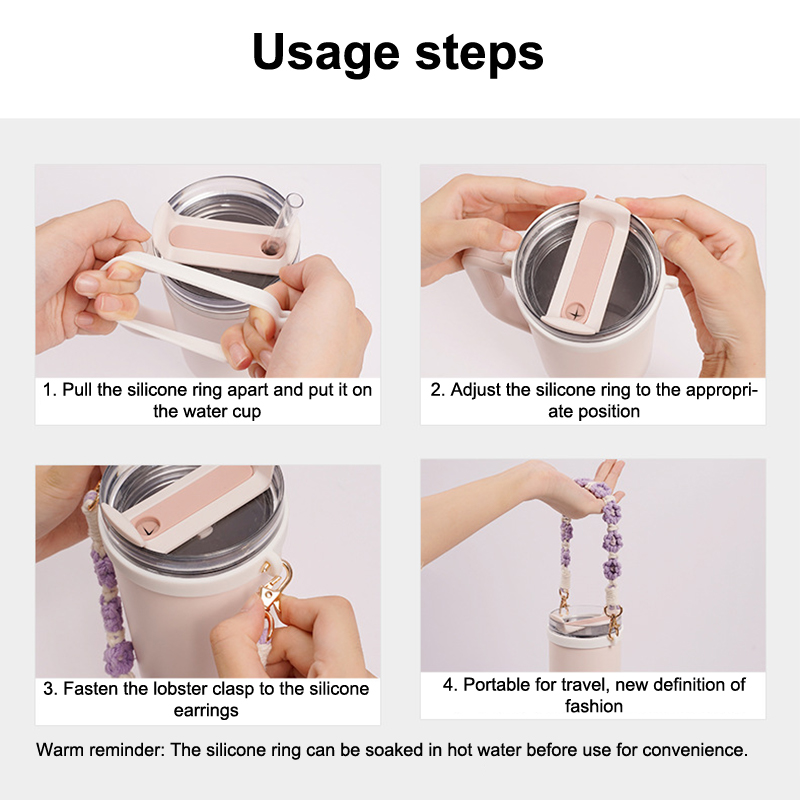 Usage steps

1. Pull the silicone ring apart and put it on the water cup

2. Adjust the silicone ring to the appropriate position

3. Fasten the lobster clasp to the silicone earrings

4. Portable for travel, new definition of fashion

Warm reminder: The silicone ring can be soaked in hot water before use for convenience.