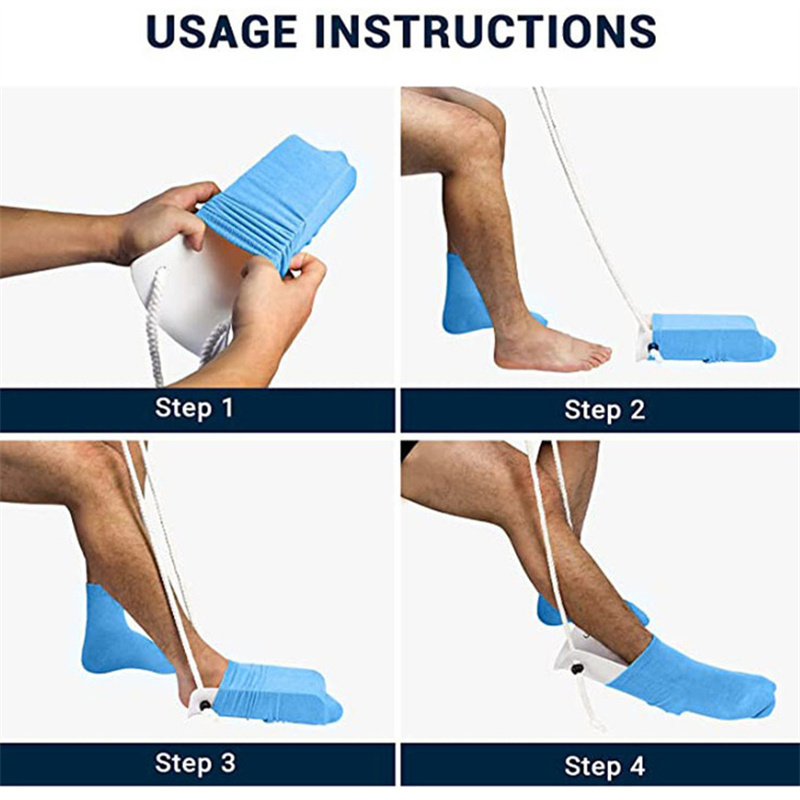 USAGE INSTRUCTIONS

Step 1

Step 2

Step 3

Step 4