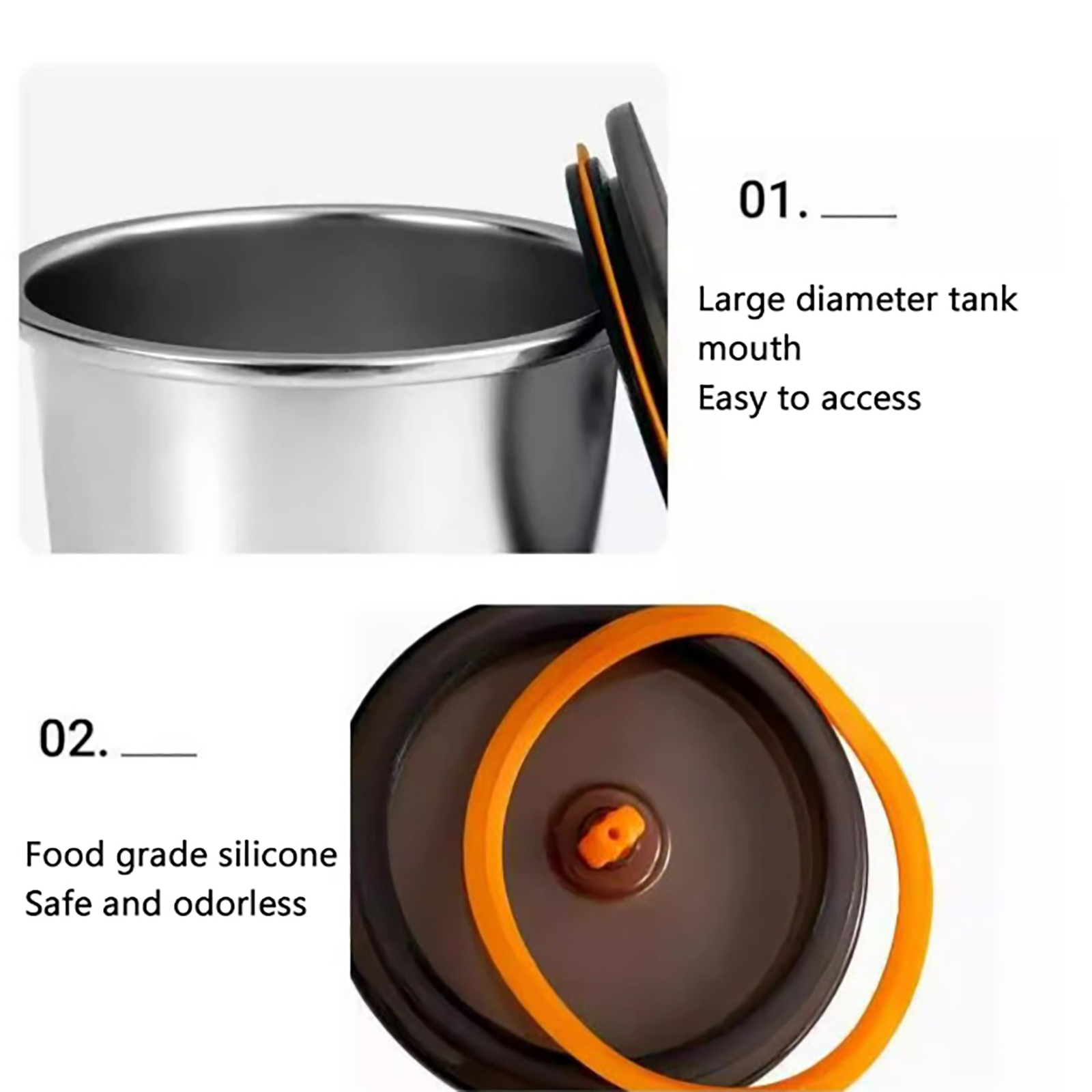 01.

Large diameter tank mouth
Easy to access

02.

Food grade silicone
Safe and odorless