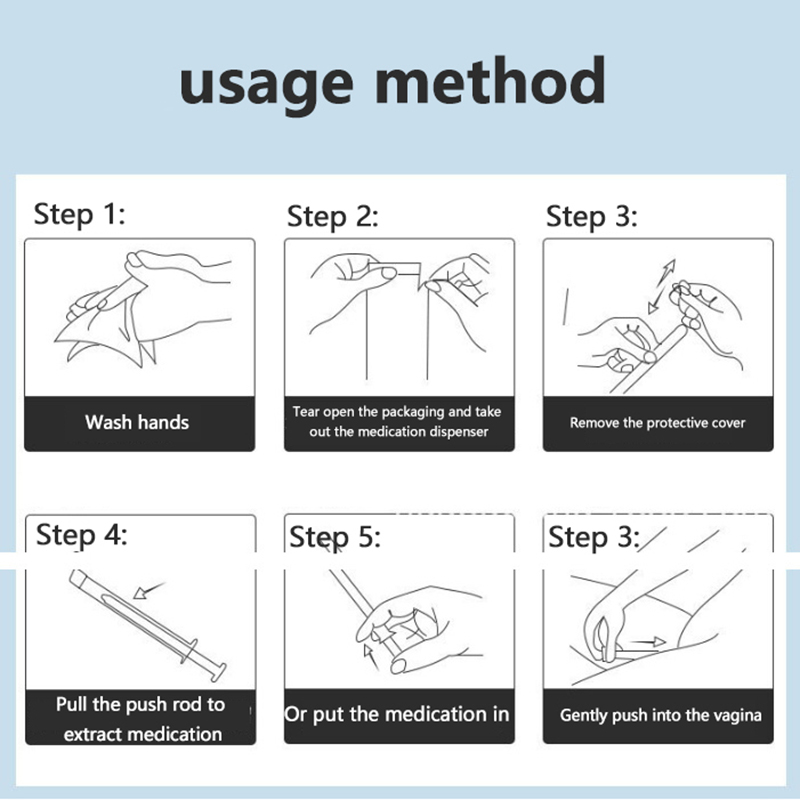 usage method

Step 1:

Wash hands

Step 2:

Tear open the packaging and take out the medication dispenser

Step 3:

Remove the protective cover

Step 4:

Pull the push rod to extract medication

Step 5:

Or put the medication in

Step 3:

Gently push into the vagina