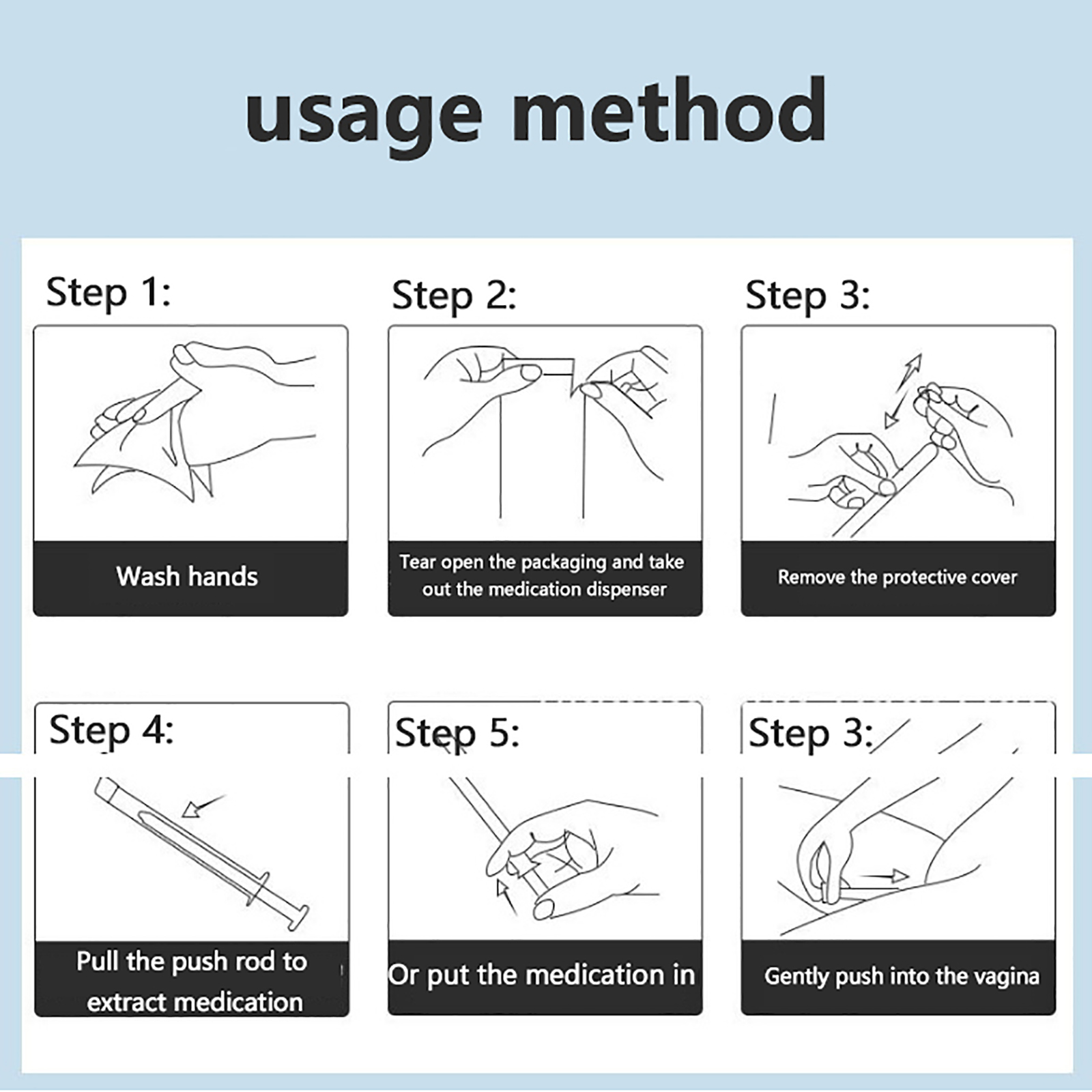 usage method

Step 1:

Wash hands

Step 2:

Tear open the packaging and take out the medication dispenser

Step 3:

Remove the protective cover

Step 4:

Pull the push rod to extract medication

Step 5:

Or put the medication in

Step 3:

Gently push into the vagina