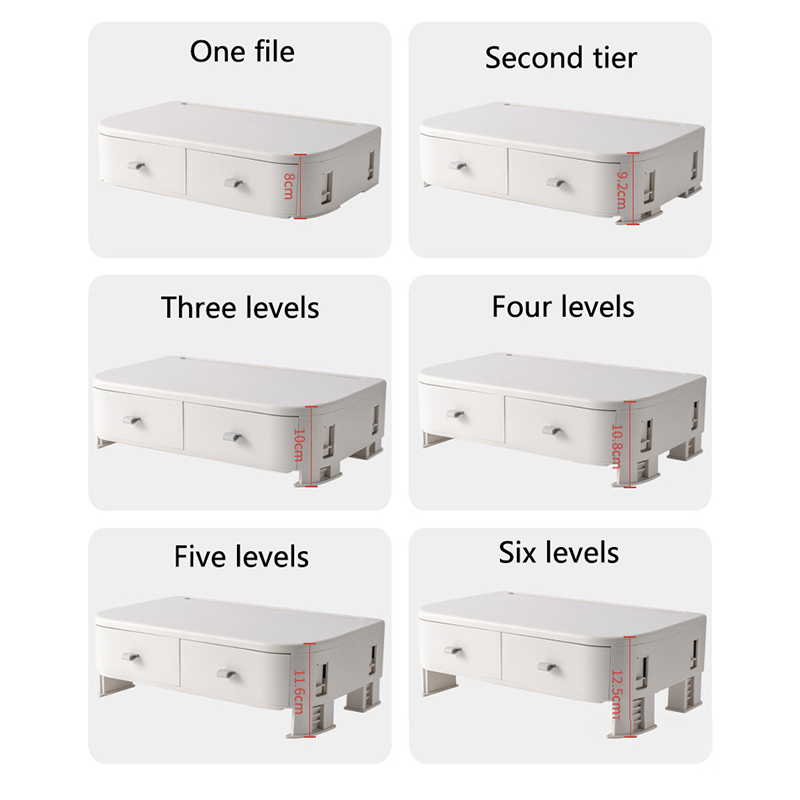 One file

8cm

Second tier

9.2cm

Three levels

10cm

Four levels

10.8cm

Five levels

11.6cm

Six levels

12.5cm