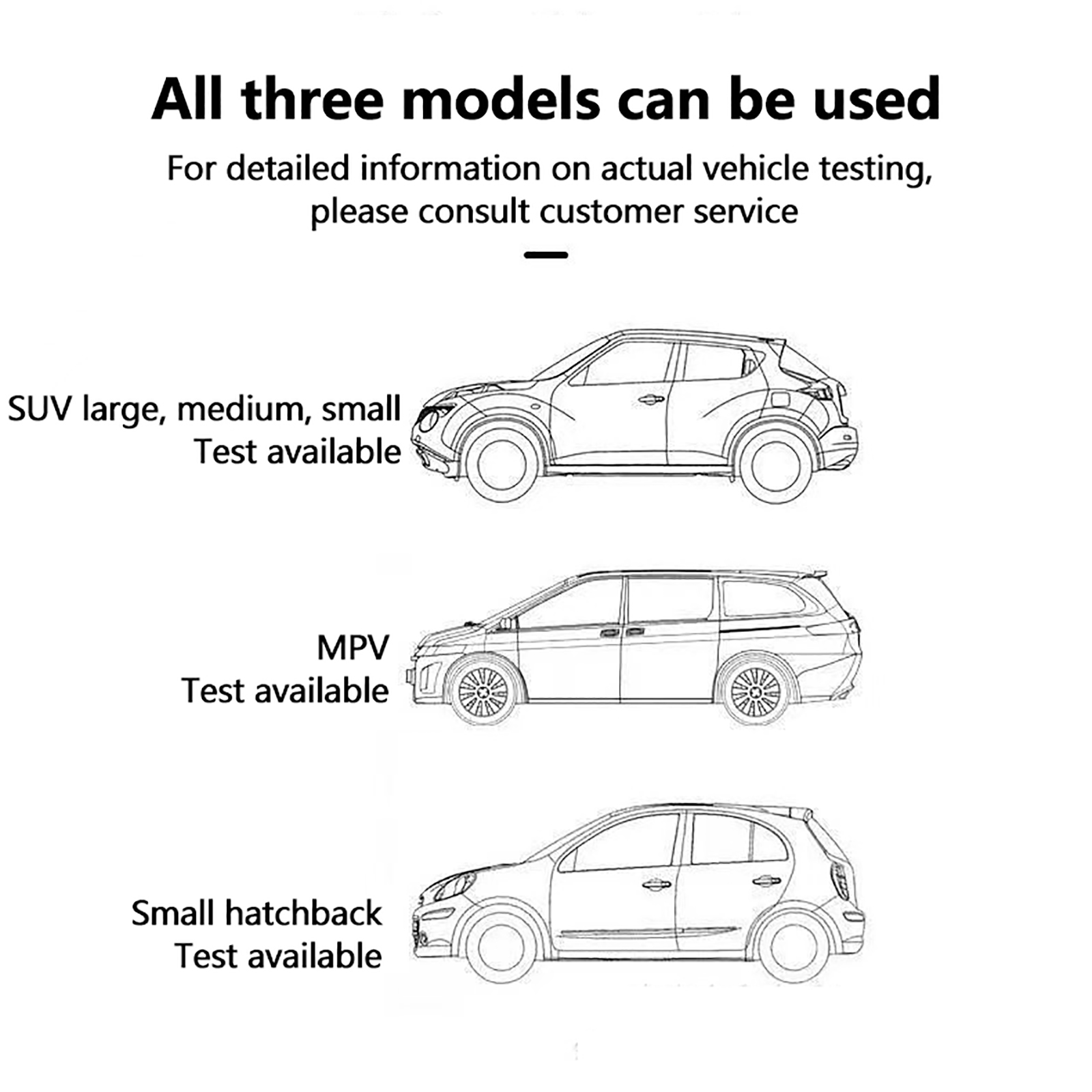 All three models can be used

For detailed information on actual vehicle testing, please consult customer service

SUV large, medium, small
Test available

MPV
Test available

Small hatchback
Test available