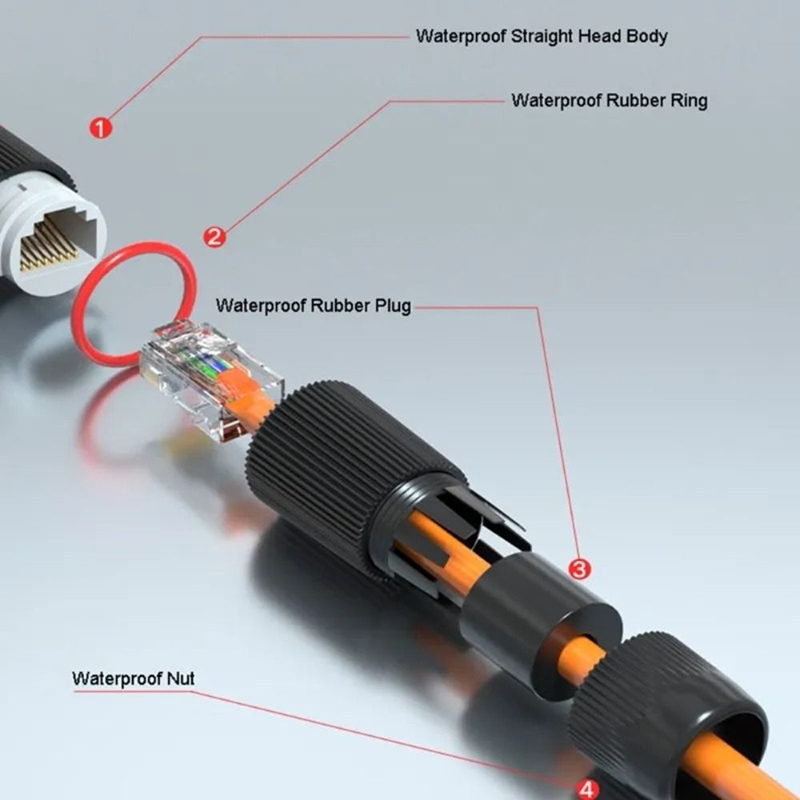 Waterproof Straight Head Body

1

Waterproof Rubber Ring

2

Waterproof Rubber Plug

3

Waterproof Nut

4