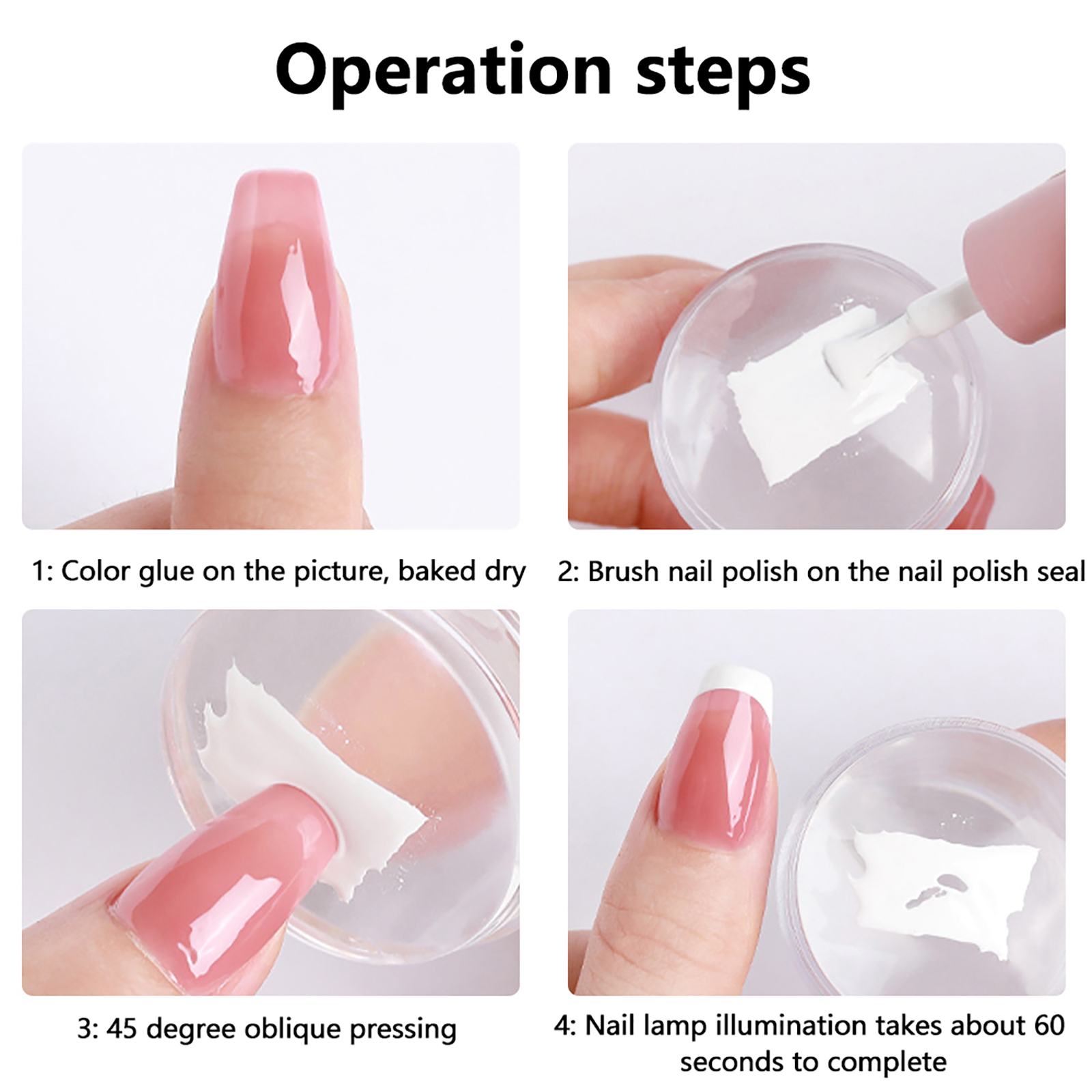 Operation steps

1: Color glue on the picture, baked dry

2: Brush nail polish on the nail polish seal

3: 45 degree oblique pressing

4: Nail lamp illumination takes about 60 seconds to complete