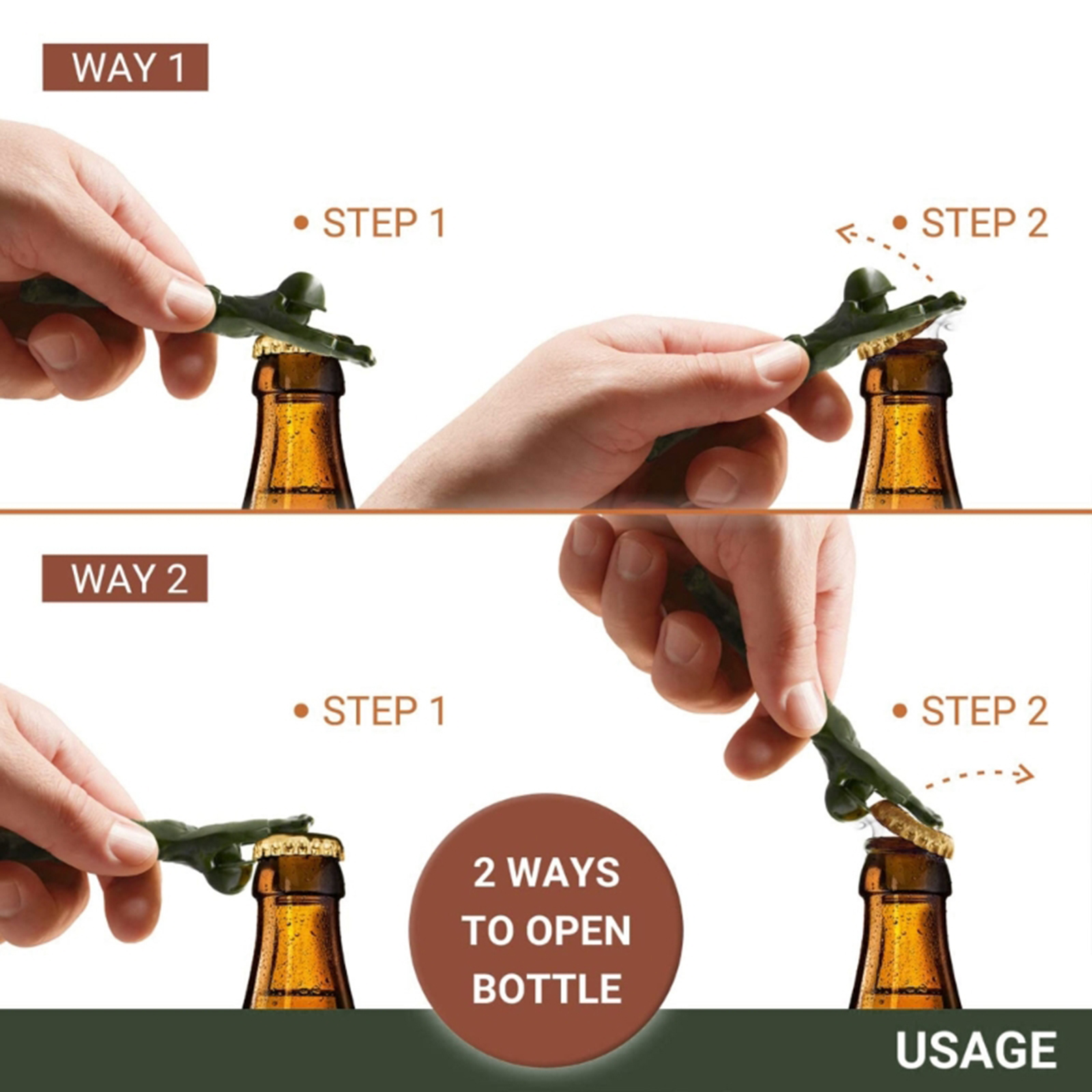 WAY 1

• STEP 1

• STEP 2

WAY 2

• STEP 1

• STEP 2

2 WAYS TO OPEN BOTTLE

USAGE