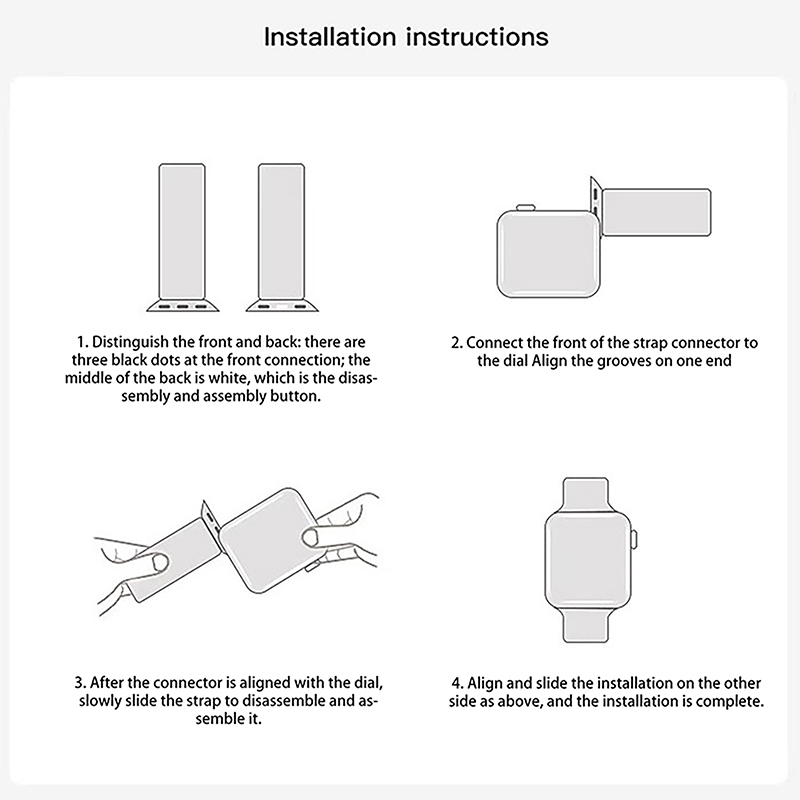 Installation instructions

1. Distinguish the front and back: there are three black dots at the front connection; the middle of the back is white, which is the disassembly and assembly button.

2. Connect the front of the strap connector to the dial Align the grooves on one end

3. After the connector is aligned with the dial, slowly slide the strap to disassemble and assemble it.

4. Align and slide the installation on the other side as above, and the installation is complete.