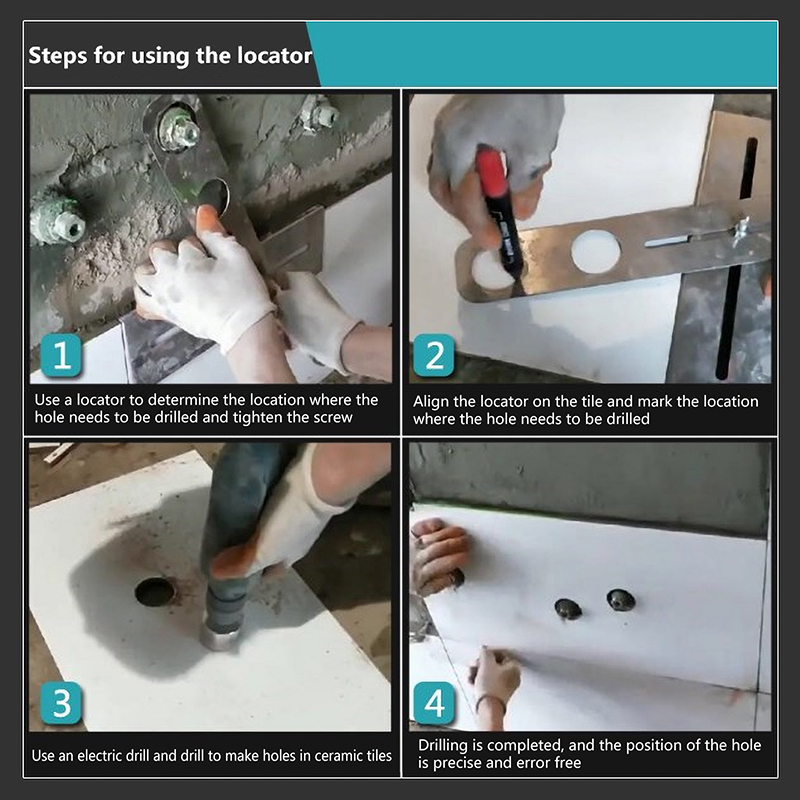 Steps for using the locator

1

Use a locator to determine the location where the hole needs to be drilled and tighten the screw

2

Align the locator on the tile and mark the location where the hole needs to be drilled

3

Use an electric drill and drill to make holes in ceramic tiles

4

Drilling is completed, and the position of the hole is precise and error free