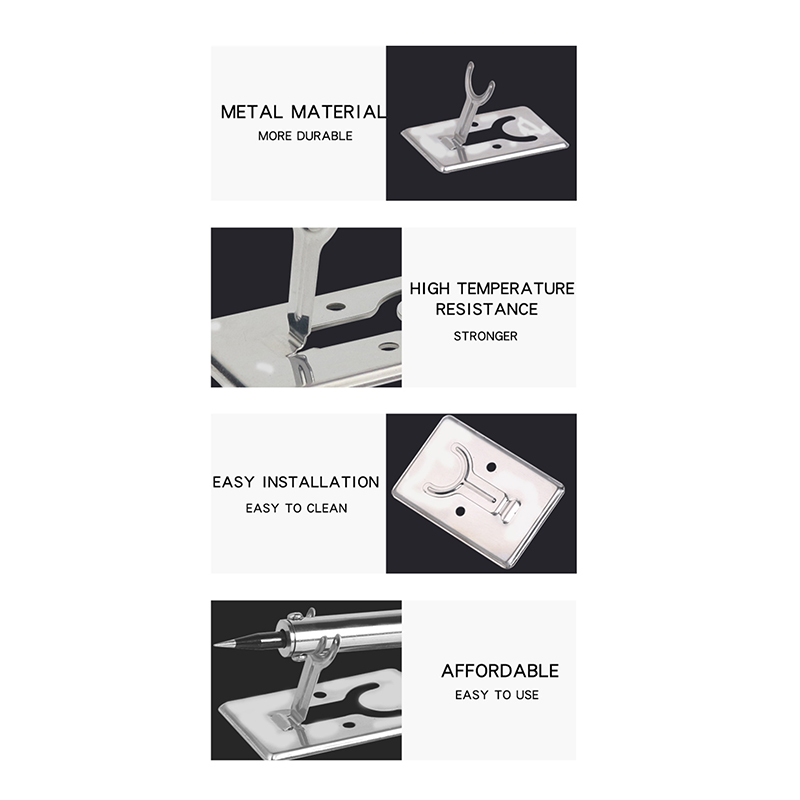 METAL MATERIAL
MORE DURABLE

HIGH TEMPERATURE RESISTANCE
STRONGER

EASY INSTALLATION
EASY TO CLEAN

AFFORDABLE
EASY TO USE