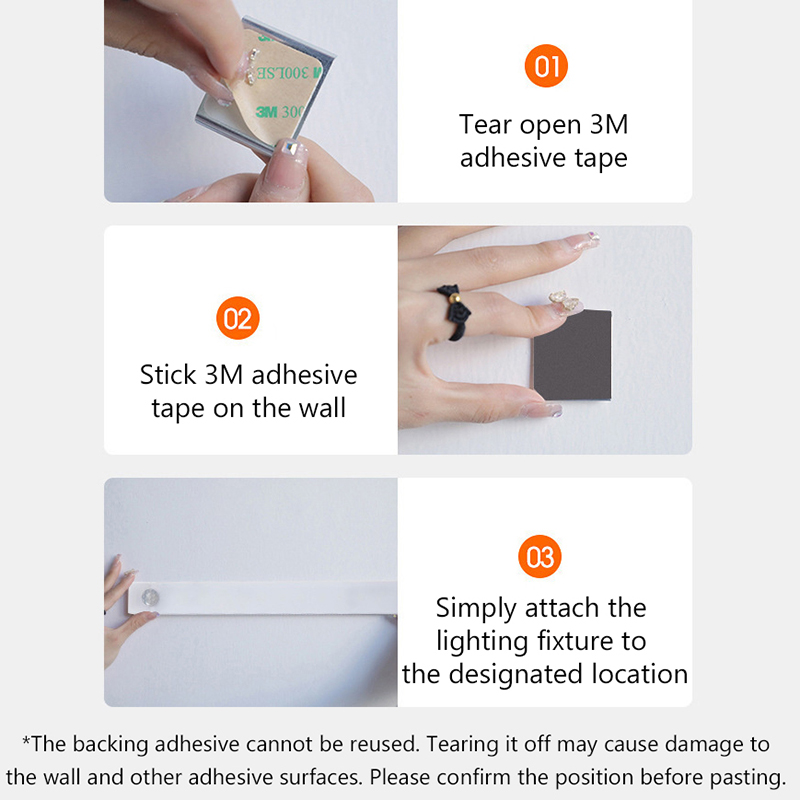 3M 300LSE
3M 300

01
Tear open 3M adhesive tape

02
Stick 3M adhesive tape on the wall

03
Simply attach the lighting fixture to the designated location

*The backing adhesive cannot be reused. Tearing it off may cause damage to the wall and other adhesive surfaces. Please confirm the position before pasting.