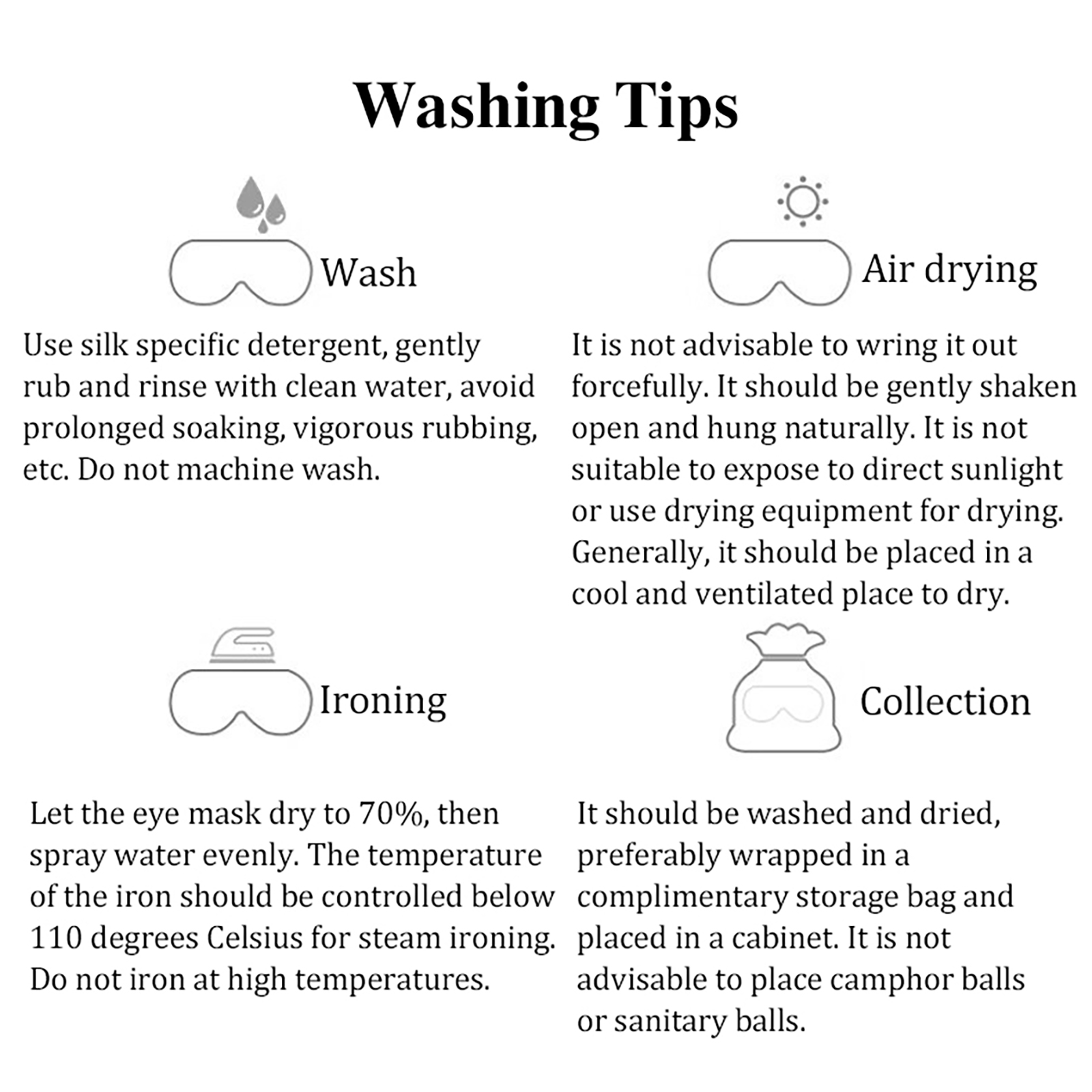 Washing Tips

Wash

Use silk specific detergent, gently rub and rinse with clean water, avoid prolonged soaking, vigorous rubbing, etc. Do not machine wash.

Air drying

It is not advisable to wring it out forcefully. It should be gently shaken open and hung naturally. It is not suitable to expose to direct sunlight or use drying equipment for drying. Generally, it should be placed in a cool and ventilated place to dry.

Ironing

Let the eye mask dry to 70%, then spray water evenly. The temperature of the iron should be controlled below 110 degrees Celsius for steam ironing. Do not iron at high temperatures.

Collection

It should be washed and dried, preferably wrapped in a complimentary storage bag and placed in a cabinet. It is not advisable to place camphor balls or sanitary balls.