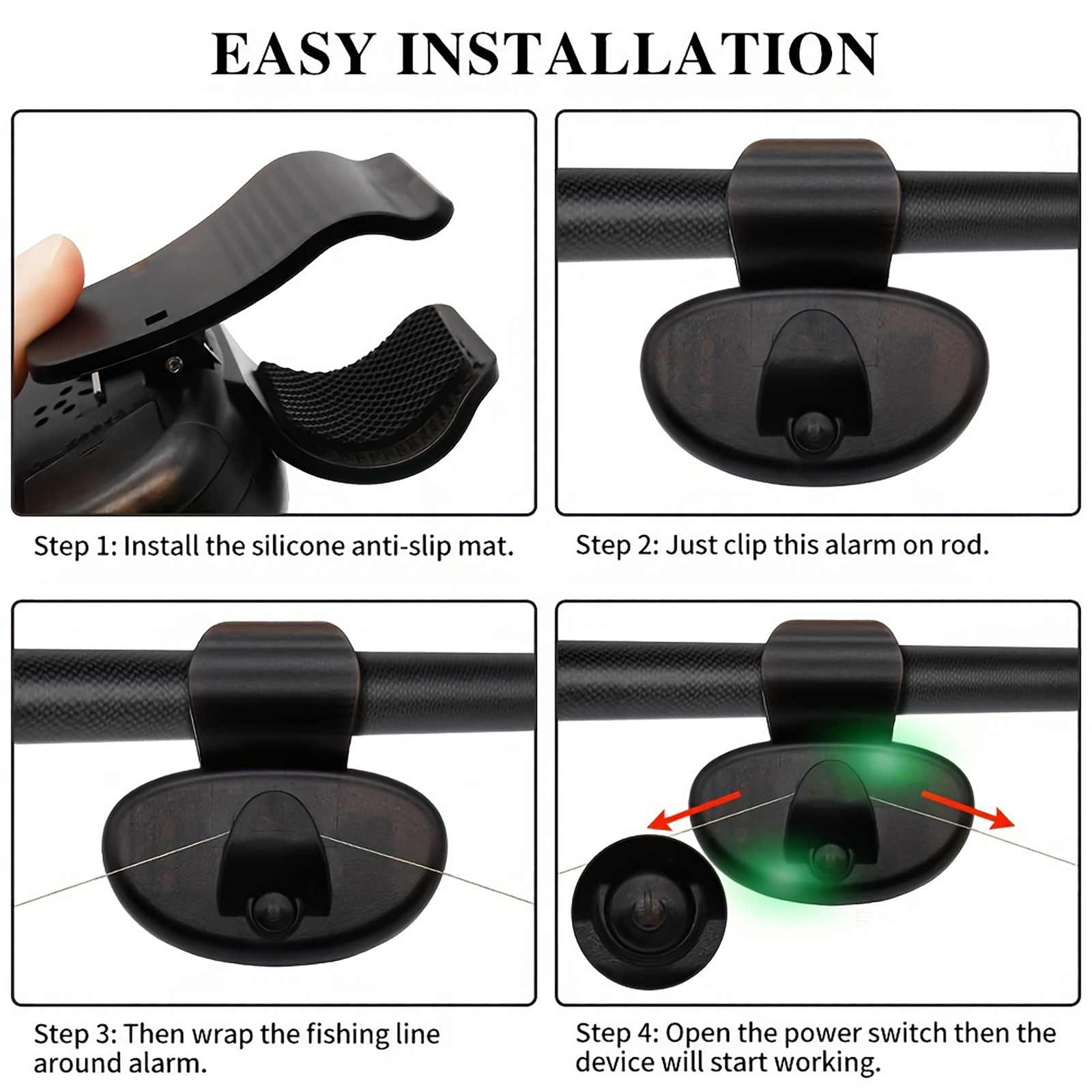 EASY INSTALLATION

Step 1: Install the silicone anti-slip mat.

Step 2: Just clip this alarm on rod.

Step 3: Then wrap the fishing line around alarm.

Step 4: Open the power switch then the device will start working.