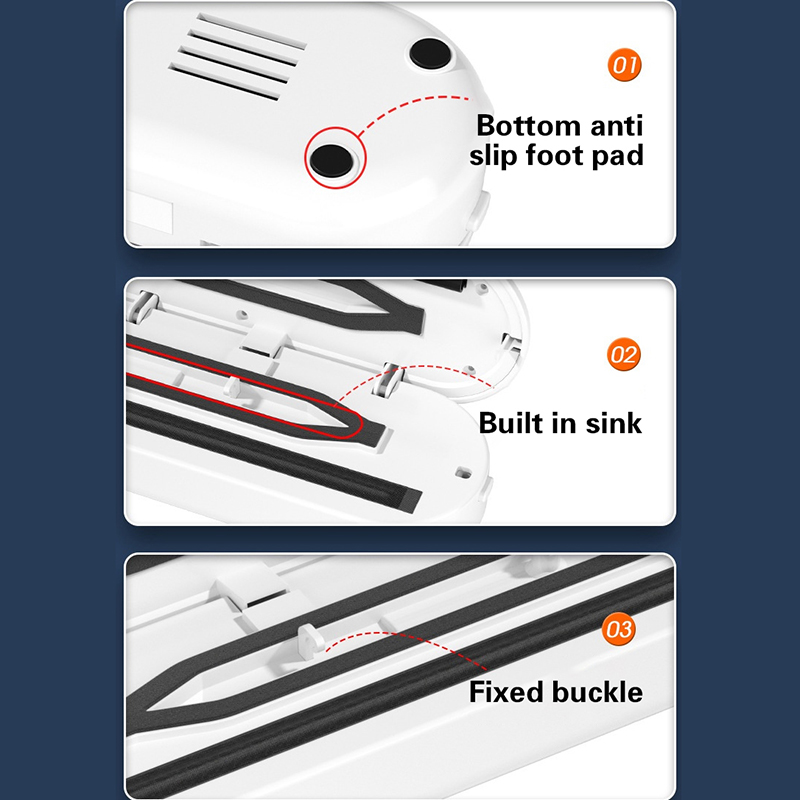 01

Bottom anti slip foot pad

02

Built in sink

03

Fixed buckle