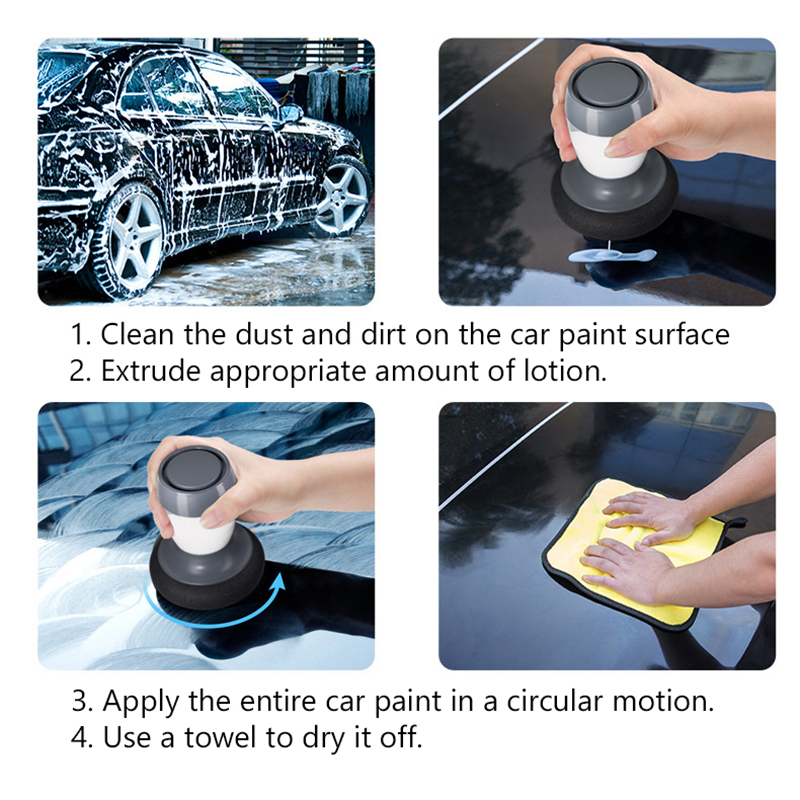 1. Clean the dust and dirt on the car paint surface
2. Extrude appropriate amount of lotion.

3. Apply the entire car paint in a circular motion.
4. Use a towel to dry it off.