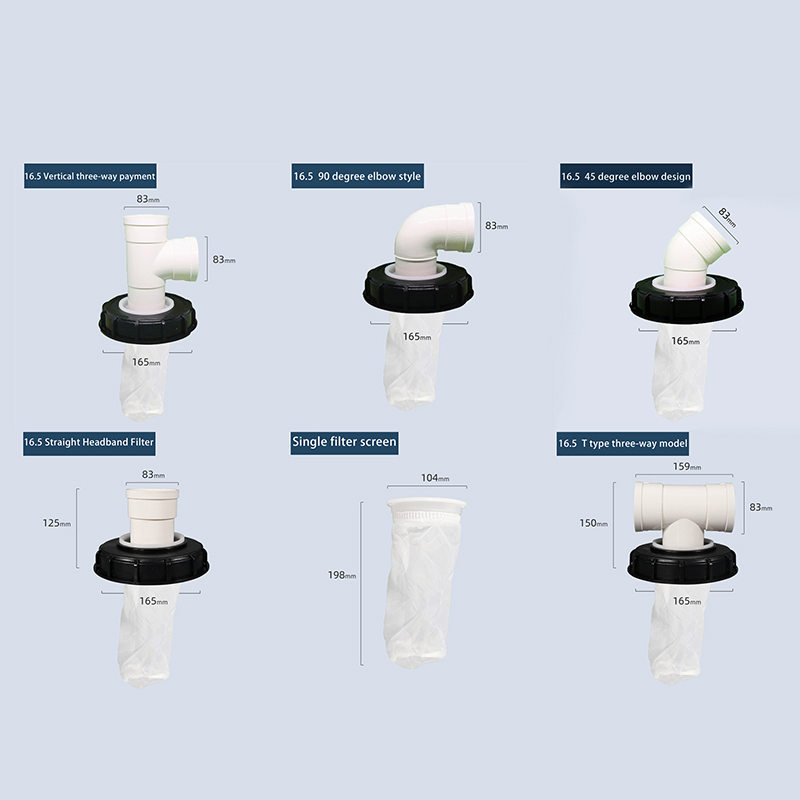 16.5 Vertical three-way payment

83mm

83mm

165mm

16.5 90 degree elbow style

83mm

165mm

16.5 45 degree elbow design

83mm

165mm

16.5 Straight Headband Filter

83mm

125mm

165mm

Single filter screen

104mm

198mm

16.5 T type three-way model

159mm

150mm

83mm

165mm