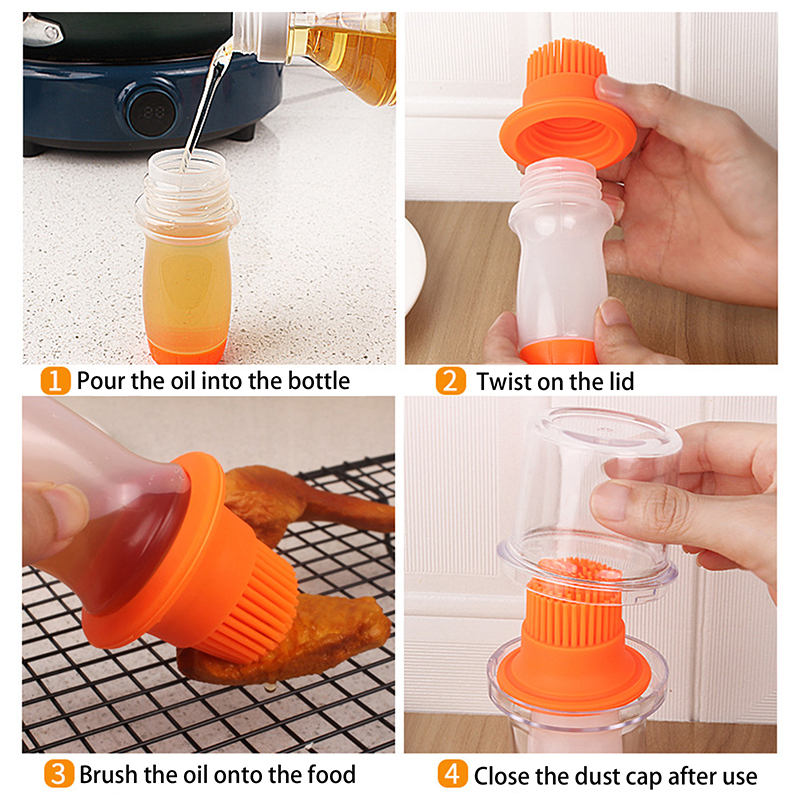 1 Pour the oil into the bottle

2 Twist on the lid

3 Brush the oil onto the food

4 Close the dust cap after use