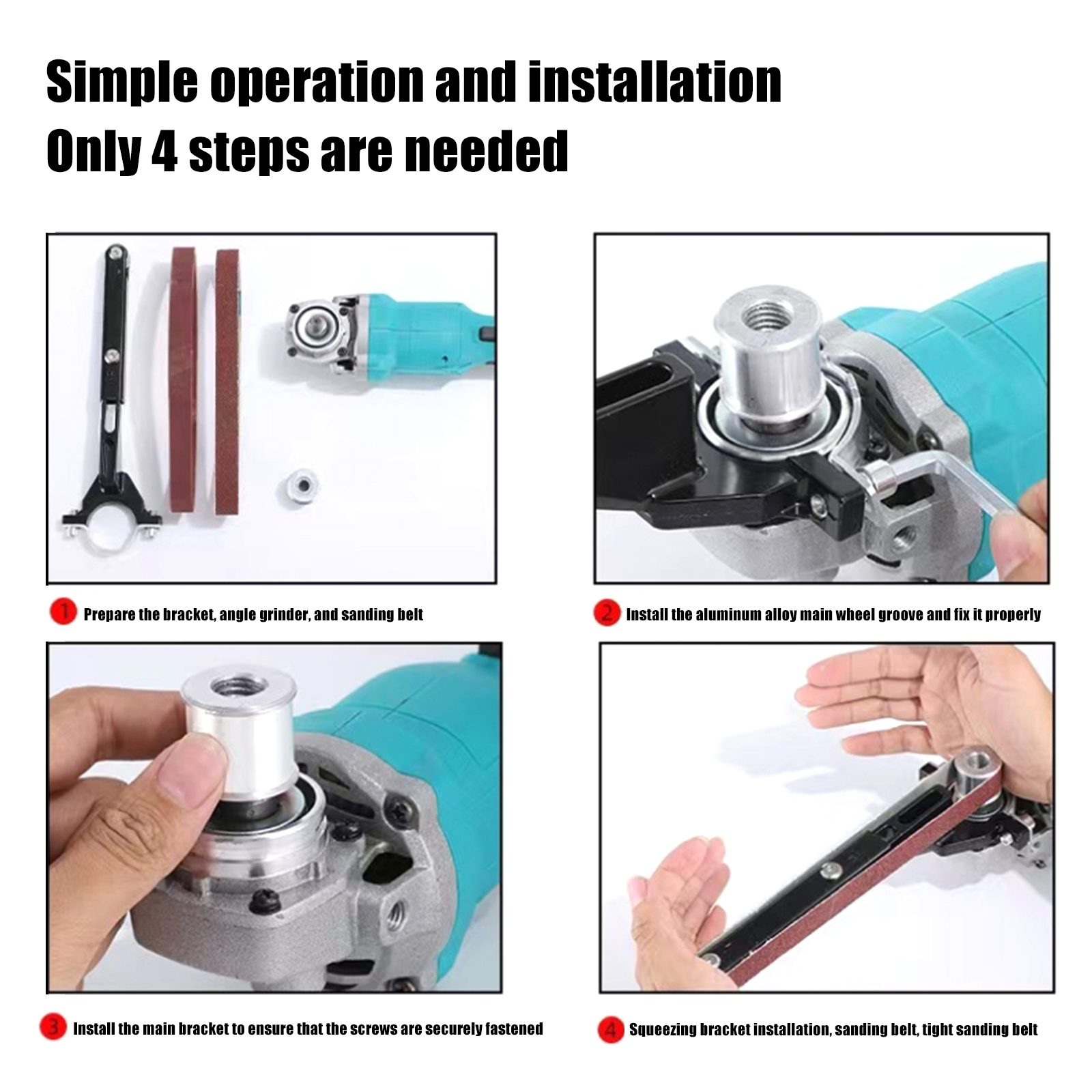 Simple operation and installation
Only 4 steps are needed

1 Prepare the bracket, angle grinder, and sanding belt

2 Install the aluminum alloy main wheel groove and fix it properly

3 Install the main bracket to ensure that the screws are securely fastened

4 Squeezing bracket installation, sanding belt, tight sanding belt