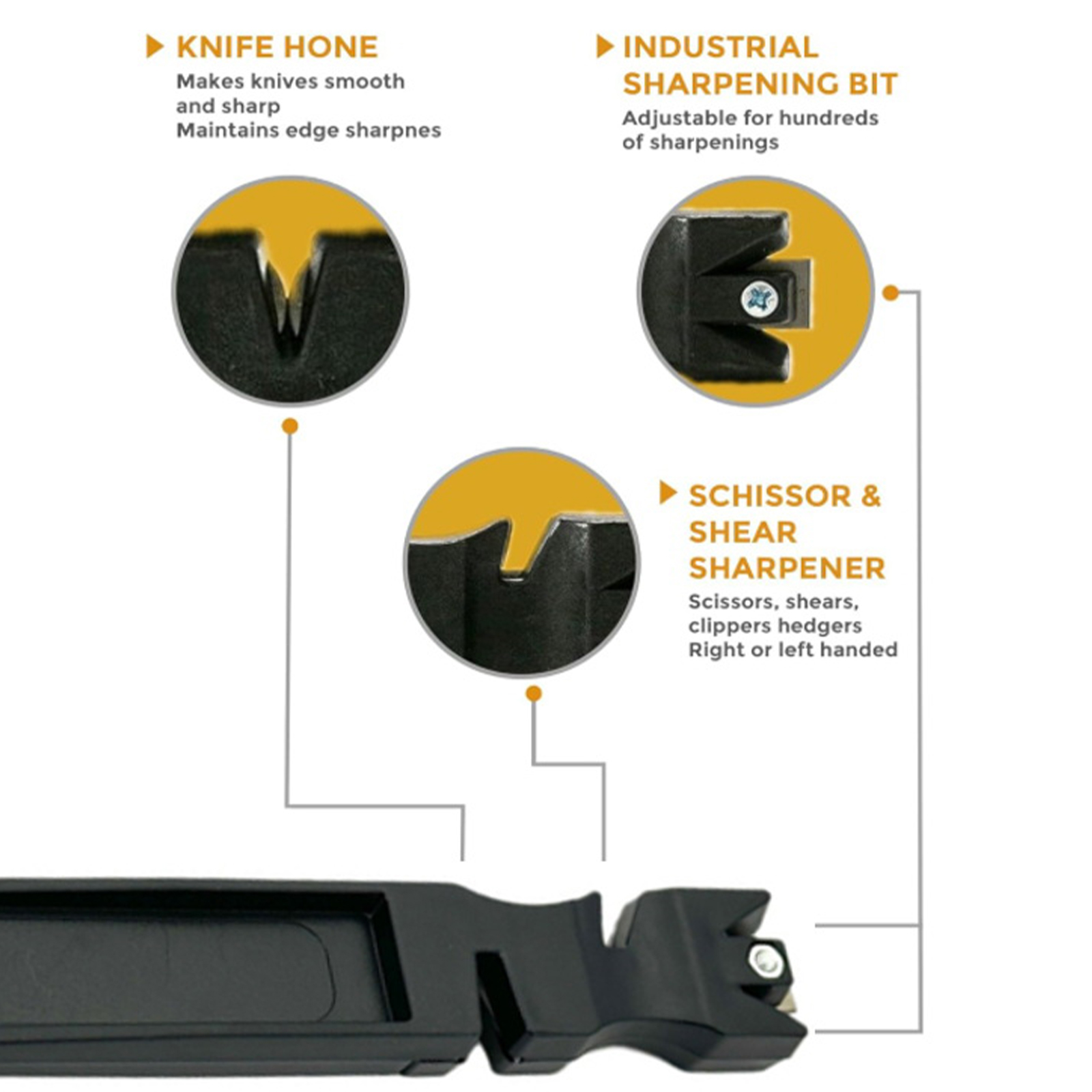 KNIFE HONE
Makes knives smooth and sharp
Maintains edge sharpnes

INDUSTRIAL SHARPENING BIT
Adjustable for hundreds of sharpenings

SCHISSOR & SHEAR SHARPENER
Scissors, shears, clippers hedgers
Right or left handed