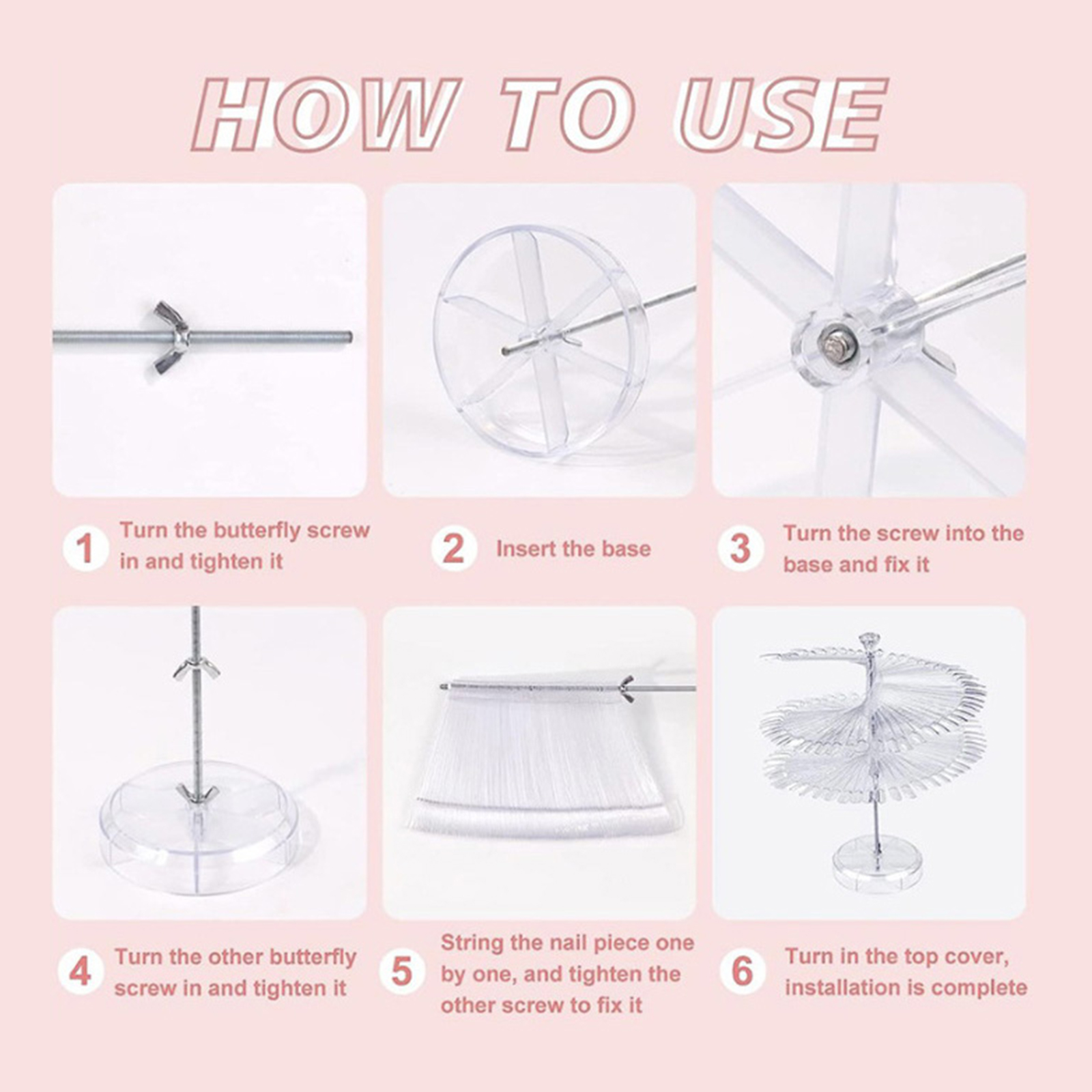 HOW TO USE

1 Turn the butterfly screw in and tighten it

2 Insert the base

3 Turn the screw into the base and fix it

4 Turn the other butterfly screw in and tighten it

5 String the nail piece one by one, and tighten the other screw to fix it

6 Turn in the top cover, installation is complete