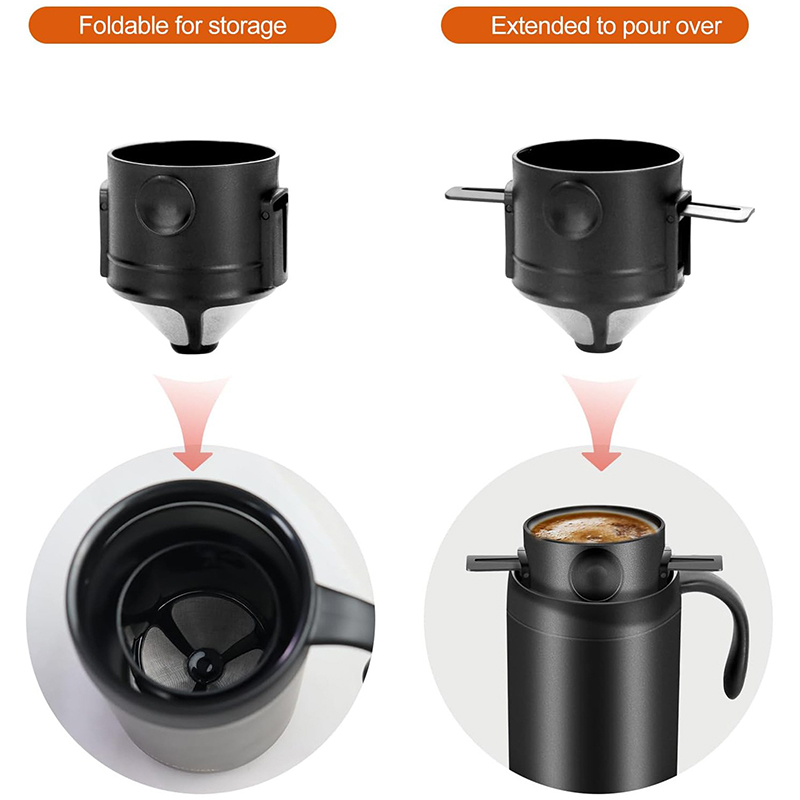 Foldable for storage

Extended to pour over