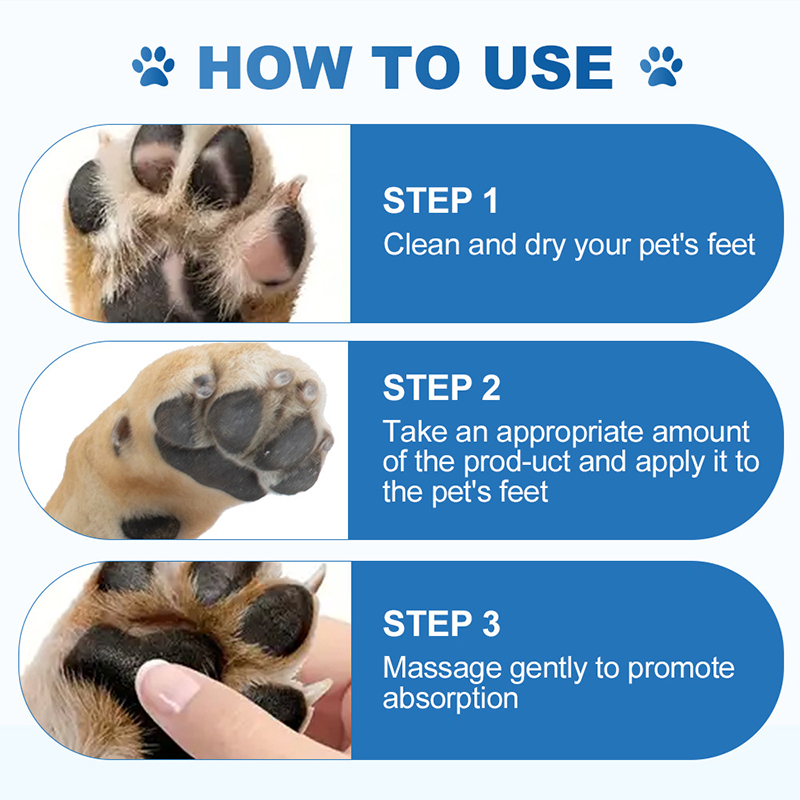 HOW TO USE

STEP 1
Clean and dry your pet's feet

STEP 2
Take an appropriate amount of the prod-uct and apply it to the pet's feet

STEP 3
Massage gently to promote absorption