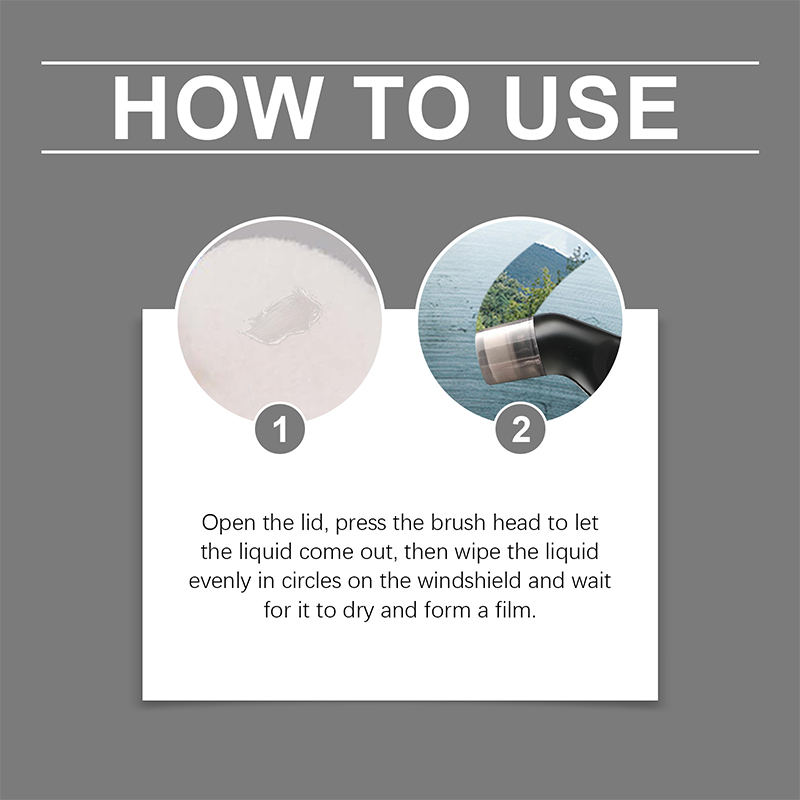 HOW TO USE

1

2

Open the lid, press the brush head to let the liquid come out, then wipe the liquid evenly in circles on the windshield and wait for it to dry and form a film.