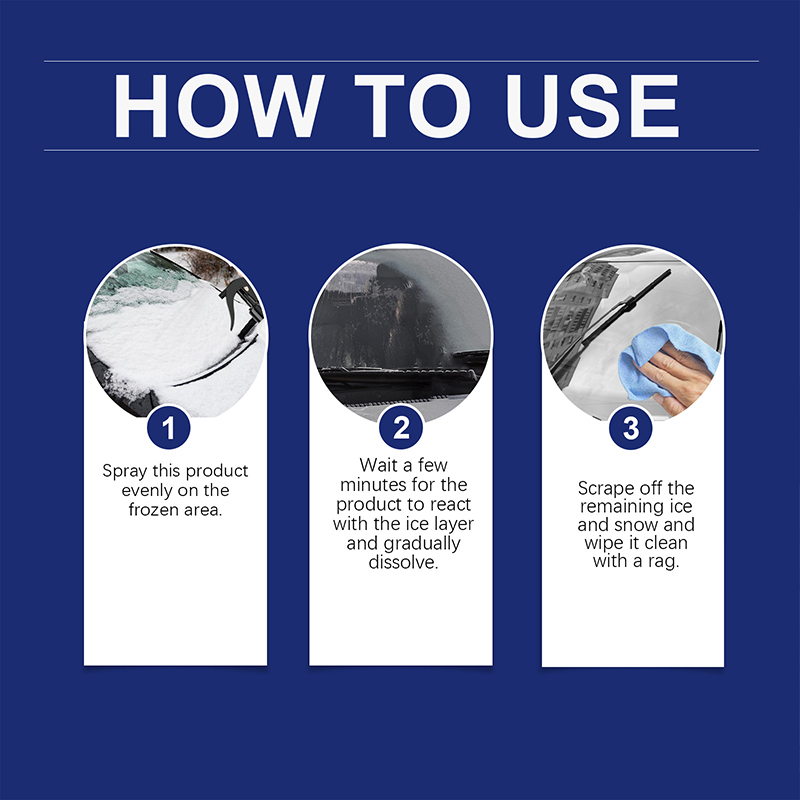 HOW TO USE

1
Spray this product evenly on the frozen area.

2
Wait a few minutes for the product to react with the ice layer and gradually dissolve.

3
Scrape off the remaining ice and snow and wipe it clean with a rag.