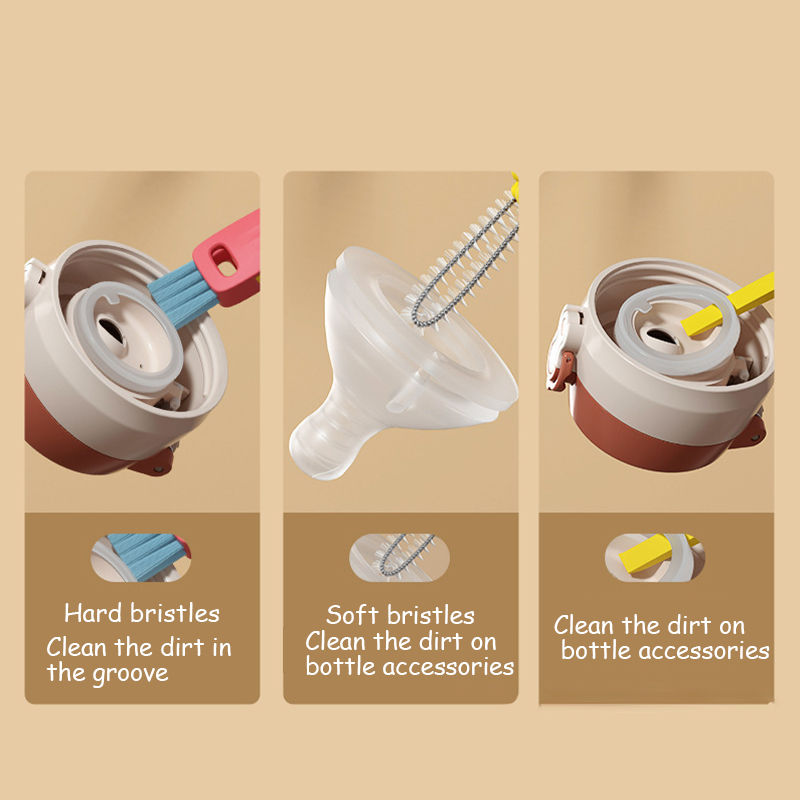 Hard bristles
Clean the dirt in the groove

Soft bristles
Clean the dirt on bottle accessories

Clean the dirt on bottle accessories