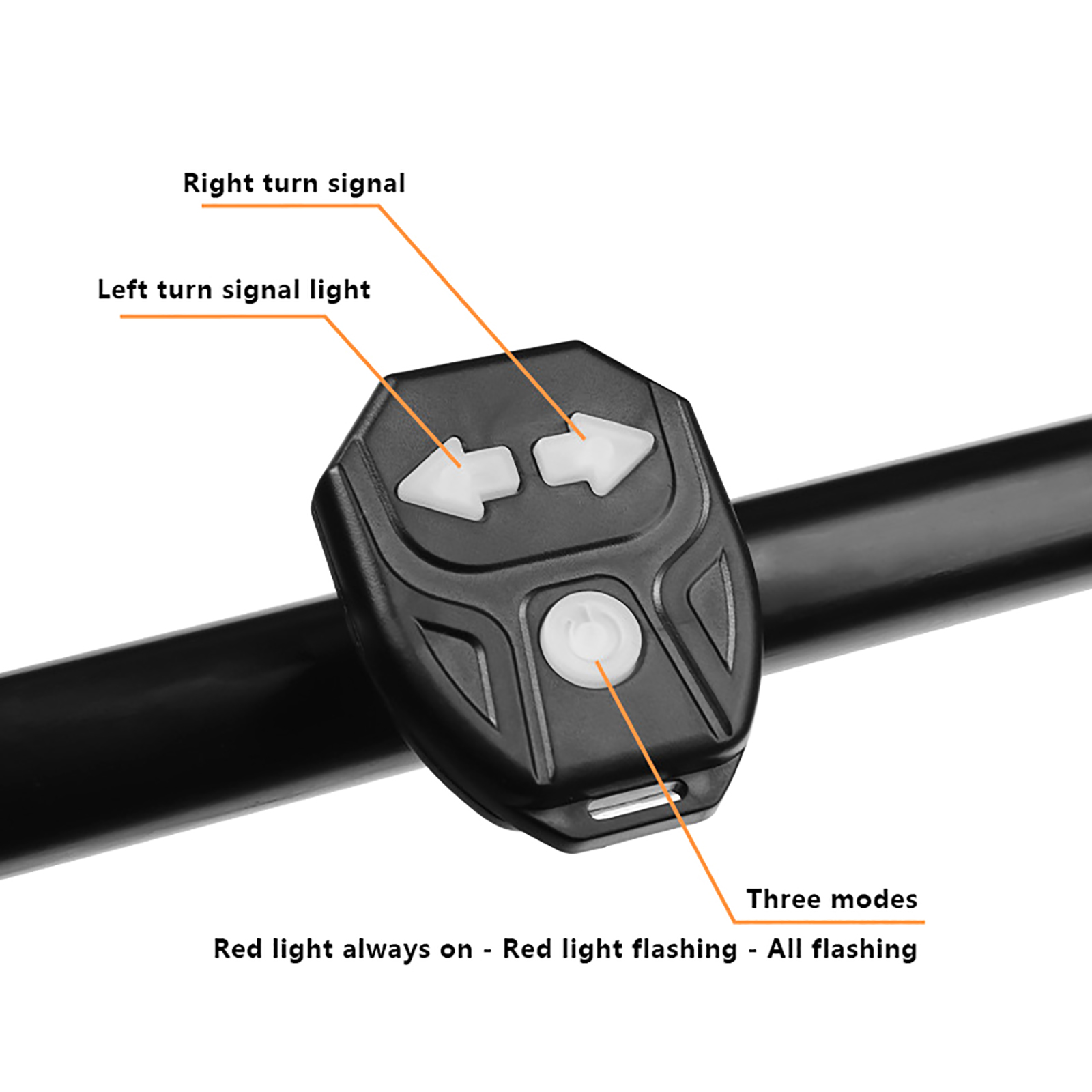 Right turn signal

Left turn signal light

Three modes

Red light always on - Red light flashing - All flashing