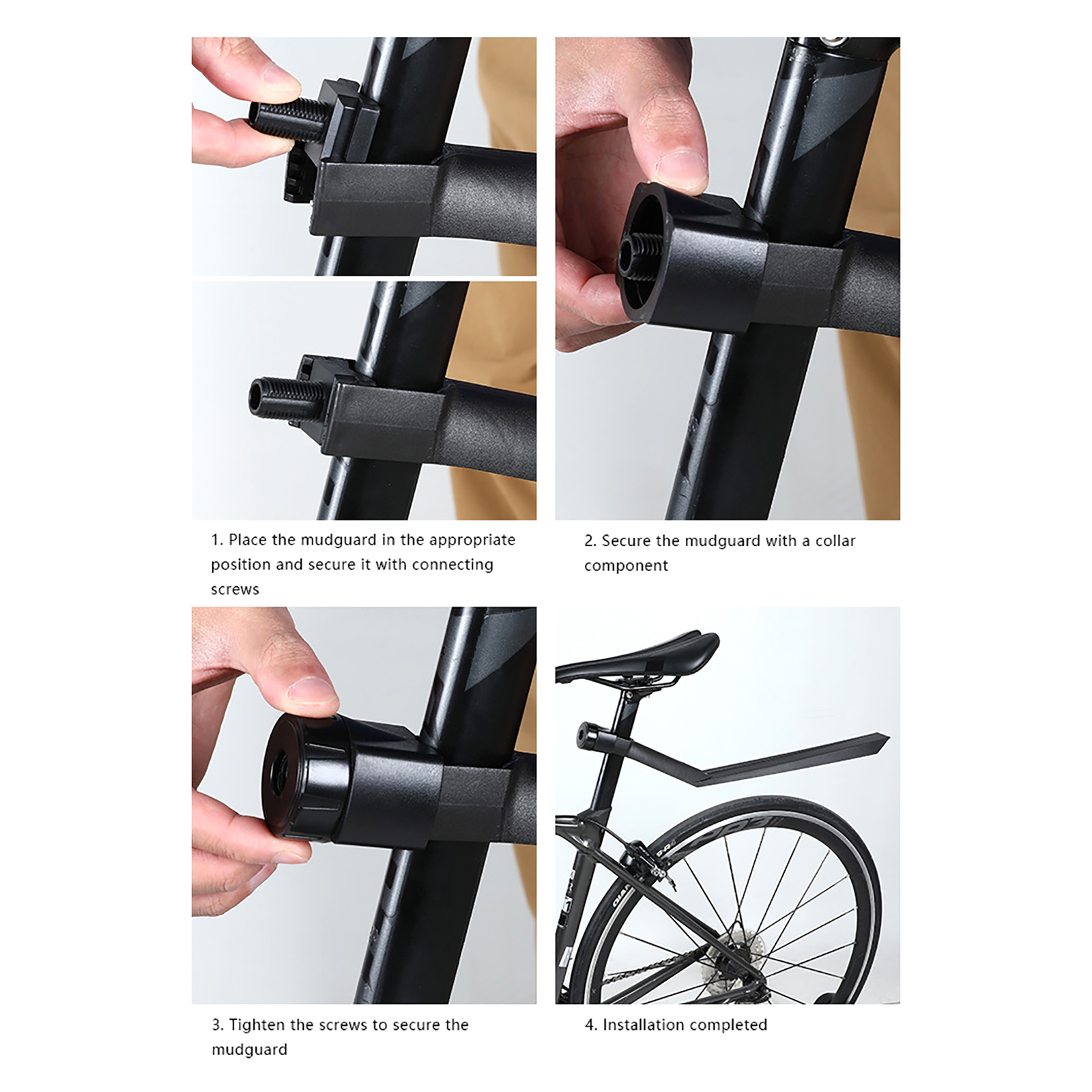 1. Place the mudguard in the appropriate position and secure it with connecting screws

2. Secure the mudguard with a collar component

3. Tighten the screws to secure the mudguard

4. Installation completed