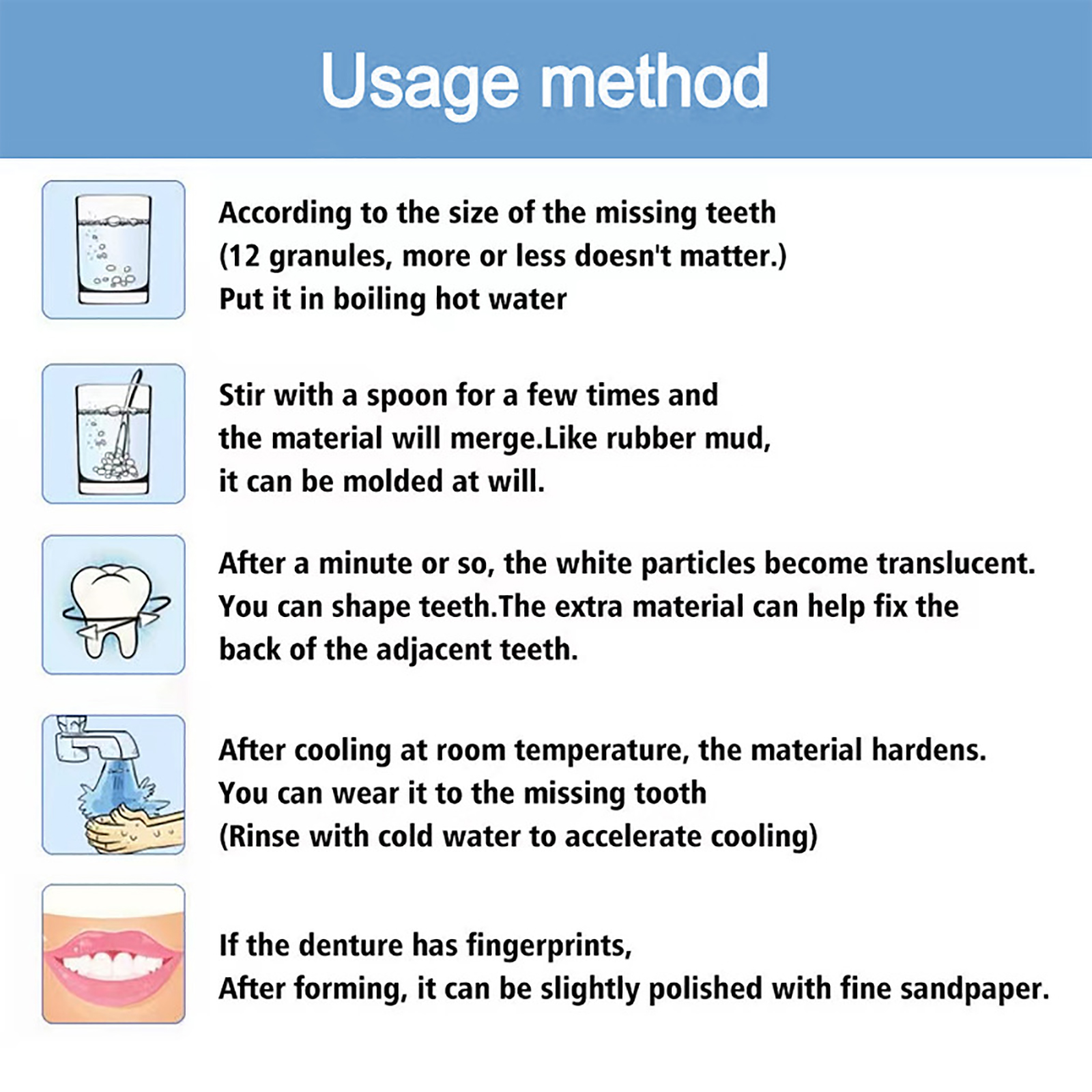 Usage method

According to the size of the missing teeth
(12 granules, more or less doesn't matter.)
Put it in boiling hot water

Stir with a spoon for a few times and
the material will merge.Like rubber mud,
it can be molded at will.

After a minute or so, the white particles become translucent.
You can shape teeth.The extra material can help fix the
back of the adjacent teeth.

After cooling at room temperature, the material hardens.
You can wear it to the missing tooth
(Rinse with cold water to accelerate cooling)

If the denture has fingerprints,
After forming, it can be slightly polished with fine sandpaper.