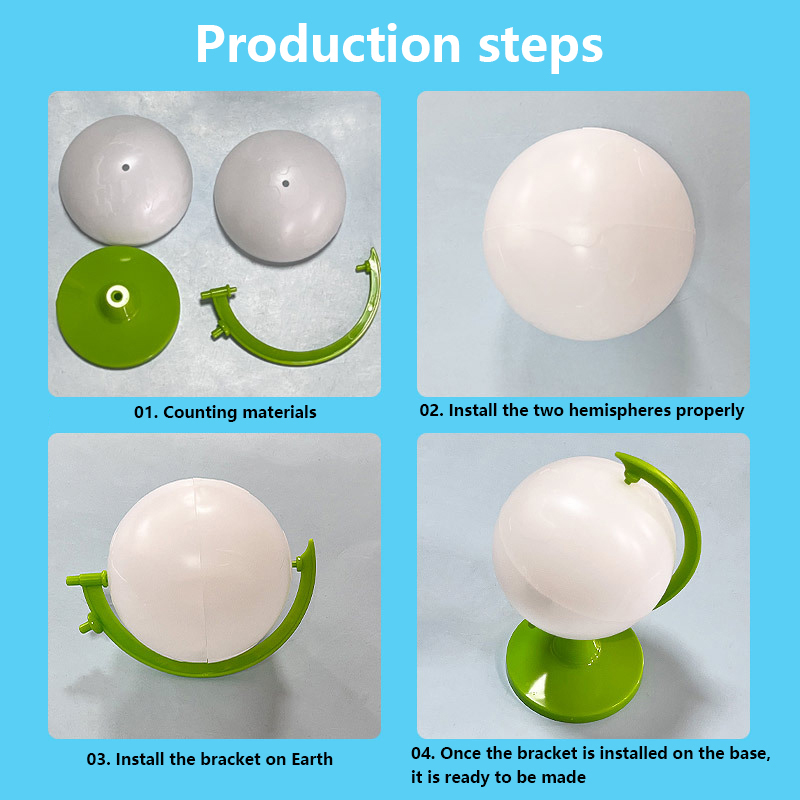 Production steps

01. Counting materials

02. Install the two hemispheres properly

03. Install the bracket on Earth

04. Once the bracket is installed on the base, it is ready to be made