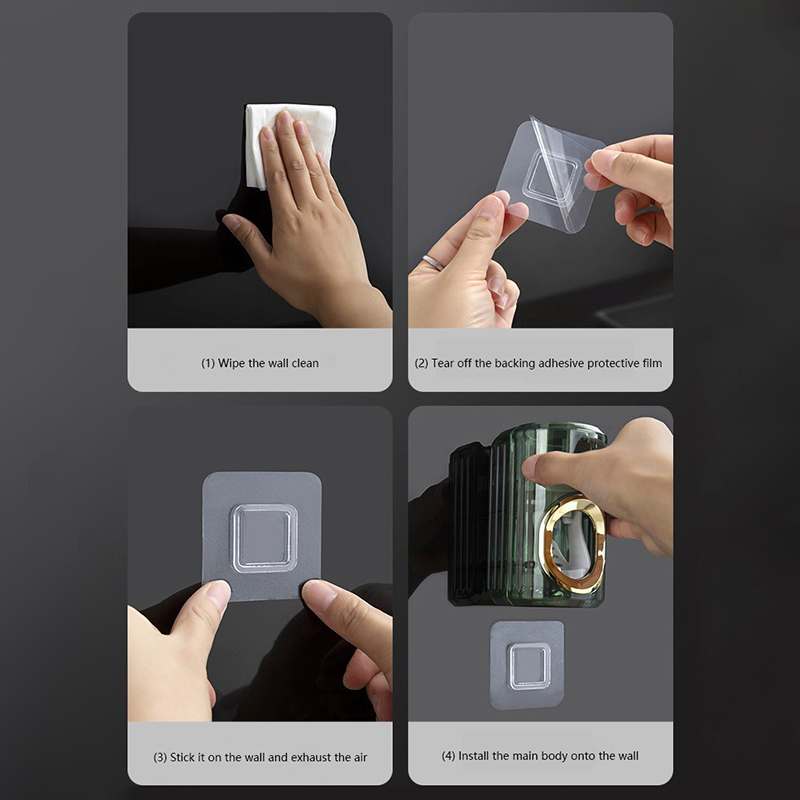 (1) Wipe the wall clean

(2) Tear off the backing adhesive protective film

(3) Stick it on the wall and exhaust the air

(4) Install the main body onto the wall