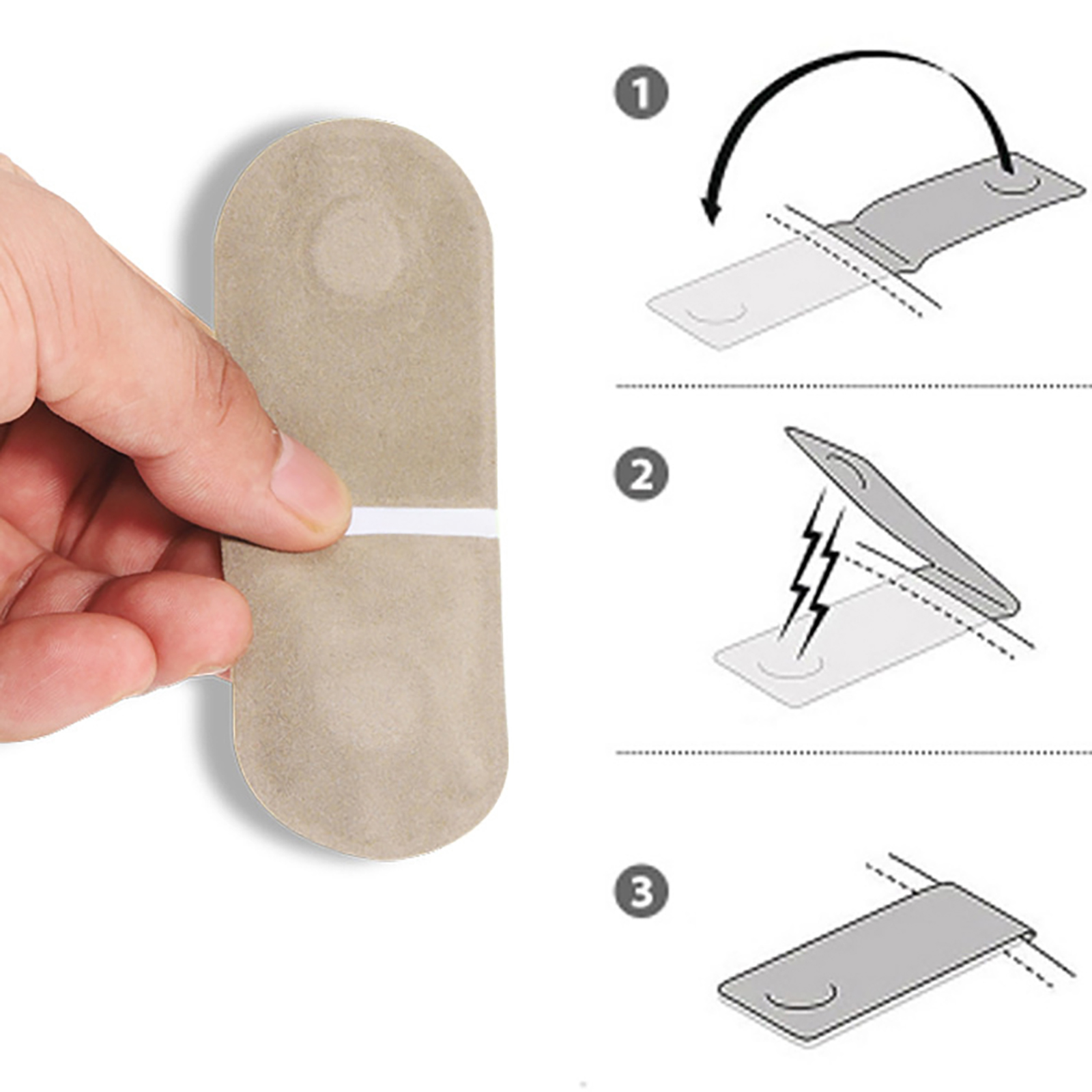 1

2

3