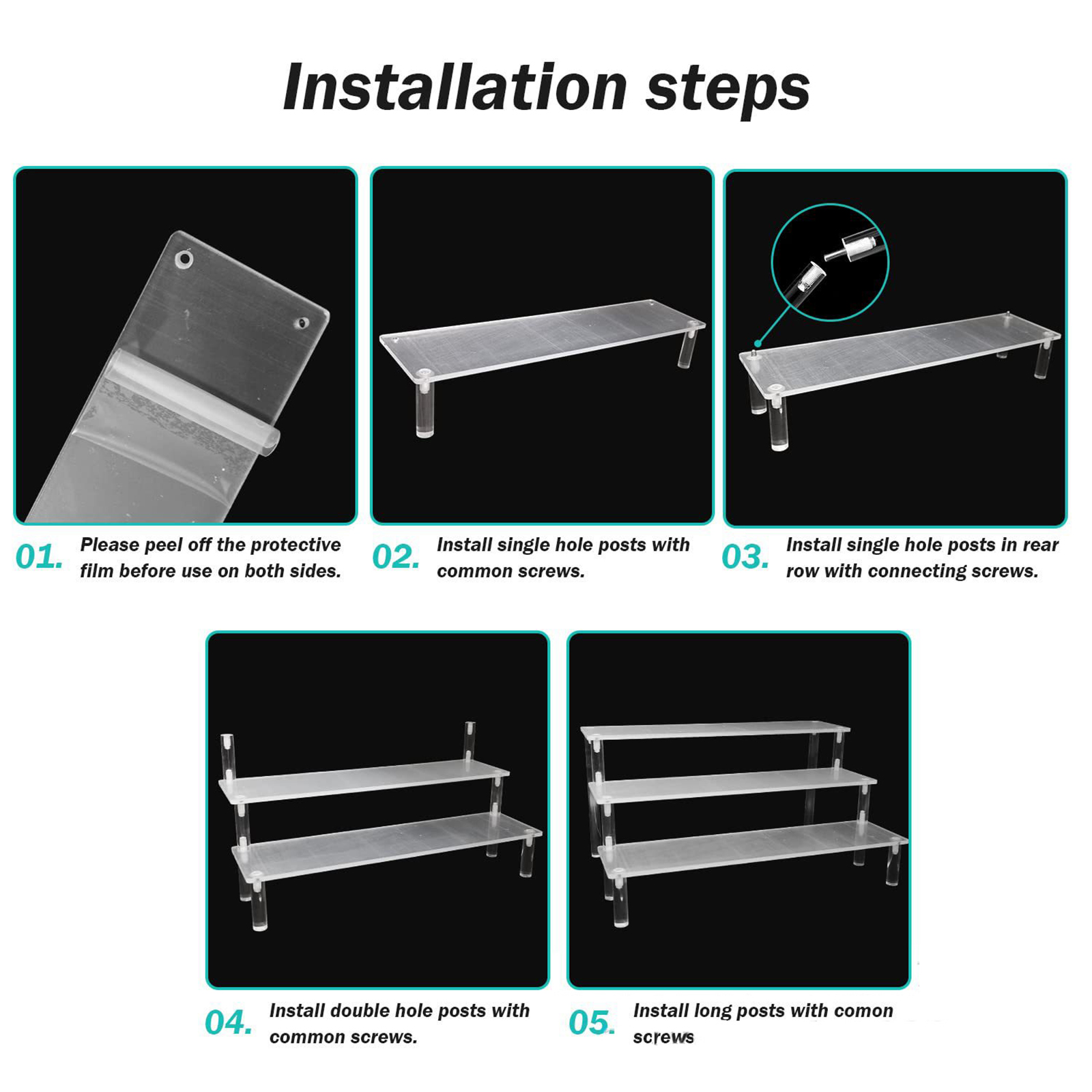 Installation steps

01. Please peel off the protective film before use on both sides.

02. Install single hole posts with common screws.

03. Install single hole posts in rear row with connecting screws.

04. Install double hole posts with common screws.

05. Install long posts with comon screws