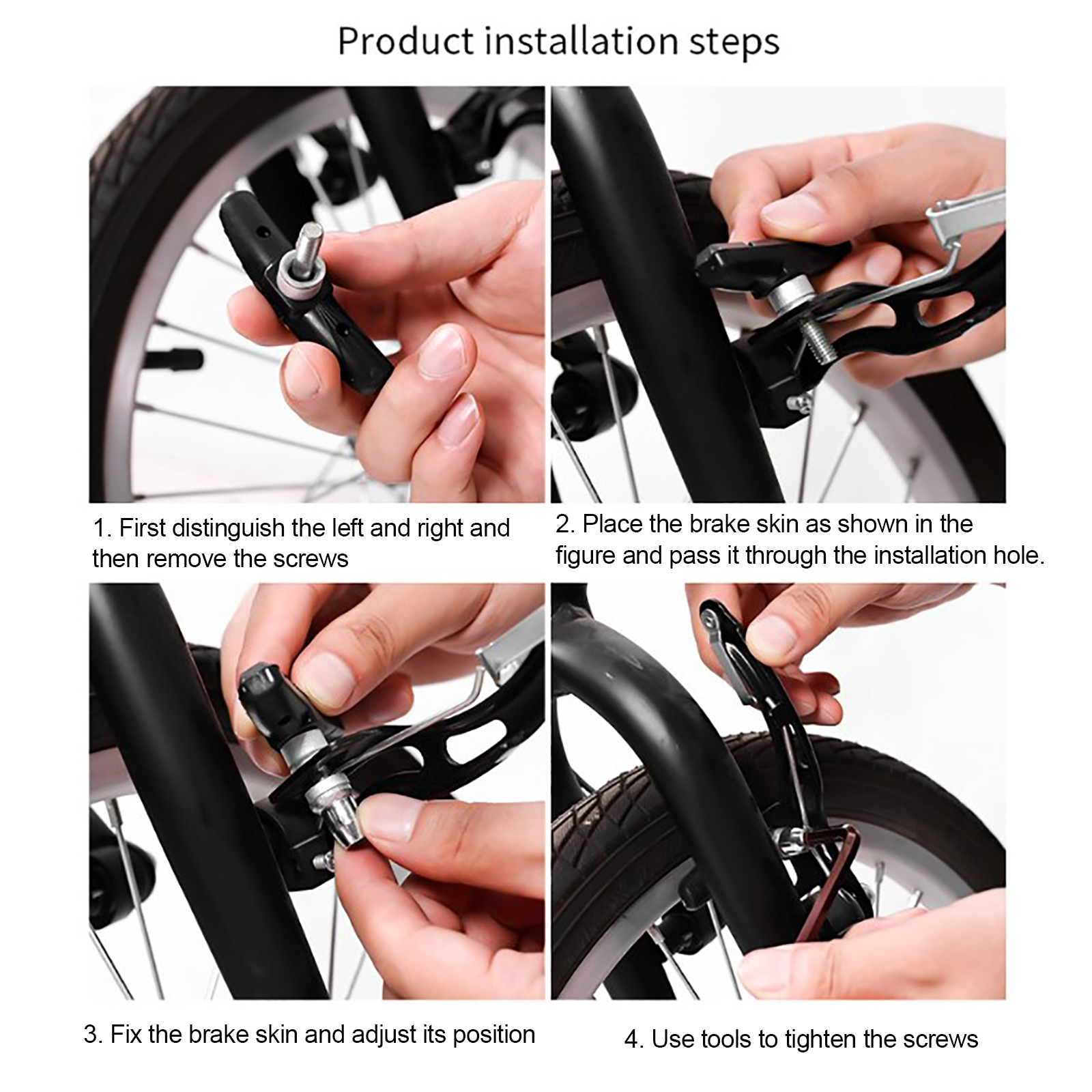 Product installation steps

1. First distinguish the left and right and then remove the screws

2. Place the brake skin as shown in the figure and pass it through the installation hole.

3. Fix the brake skin and adjust its position

4. Use tools to tighten the screws