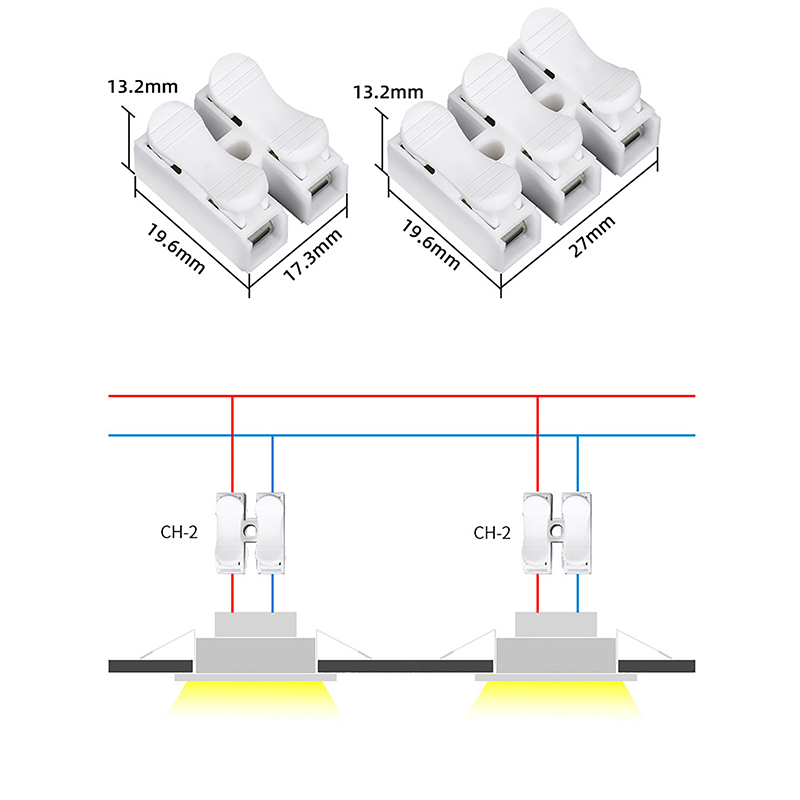 13.2mm
19.6mm
17.3mm

13.2mm
19.6mm
27mm

CH-2

CH-2