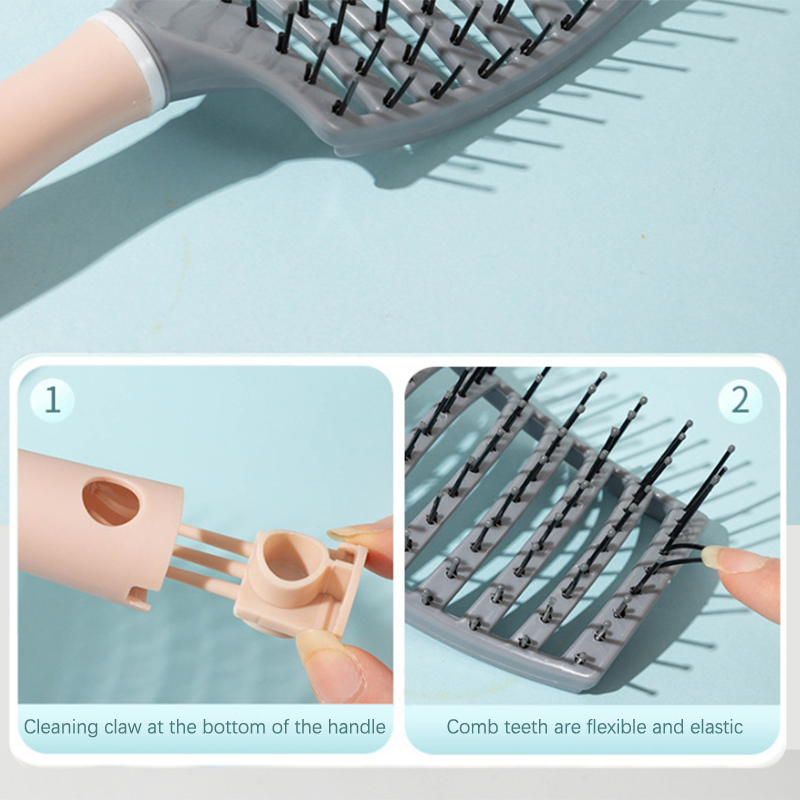 1

Cleaning claw at the bottom of the handle

2

Comb teeth are flexible and elastic