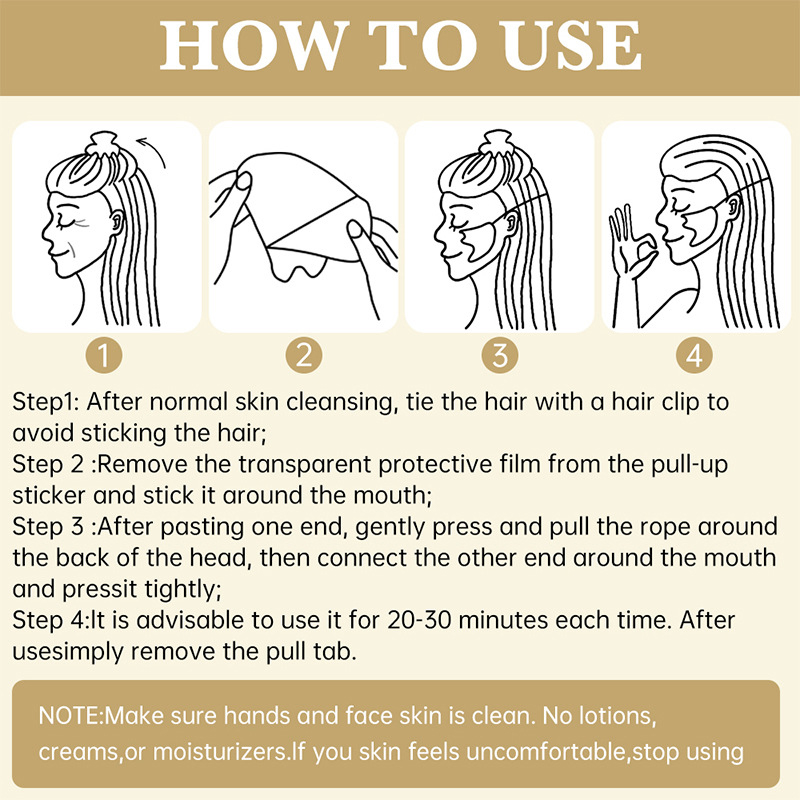 HOW TO USE

1

2

3

4

Step1: After normal skin cleansing, tie the hair with a hair clip to avoid sticking the hair;
Step 2 :Remove the transparent protective film from the pull-up sticker and stick it around the mouth;
Step 3 :After pasting one end, gently press and pull the rope around the back of the head, then connect the other end around the mouth and pressit tightly;
Step 4:It is advisable to use it for 20-30 minutes each time. After usesimply remove the pull tab.

NOTE:Make sure hands and face skin is clean. No lotions, creams,or moisturizers.If you skin feels uncomfortable,stop using