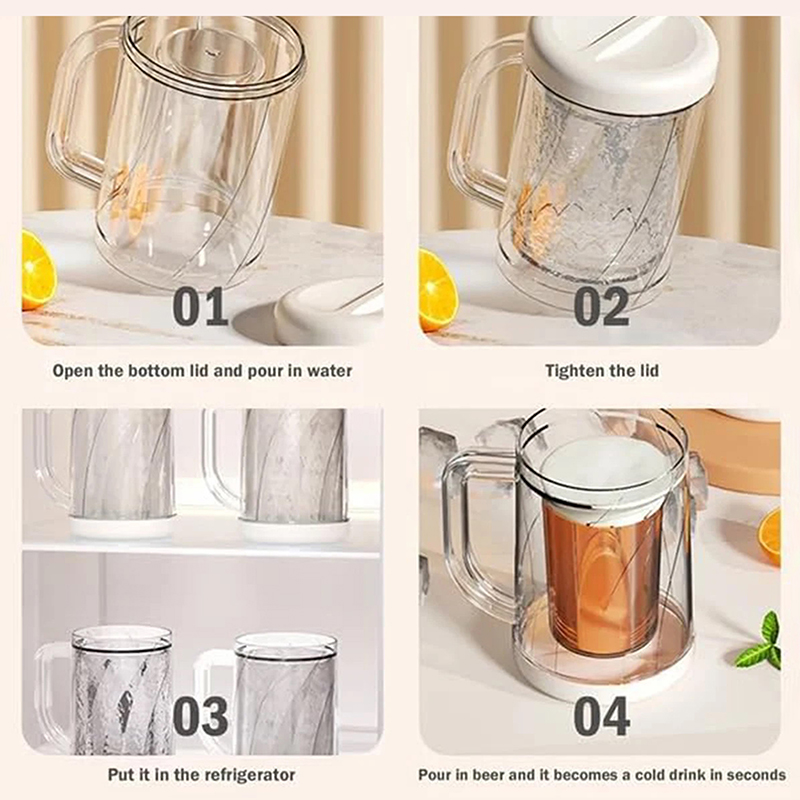 01

Open the bottom lid and pour in water

02

Tighten the lid

03

Put it in the refrigerator

04

Pour in beer and it becomes a cold drink in seconds